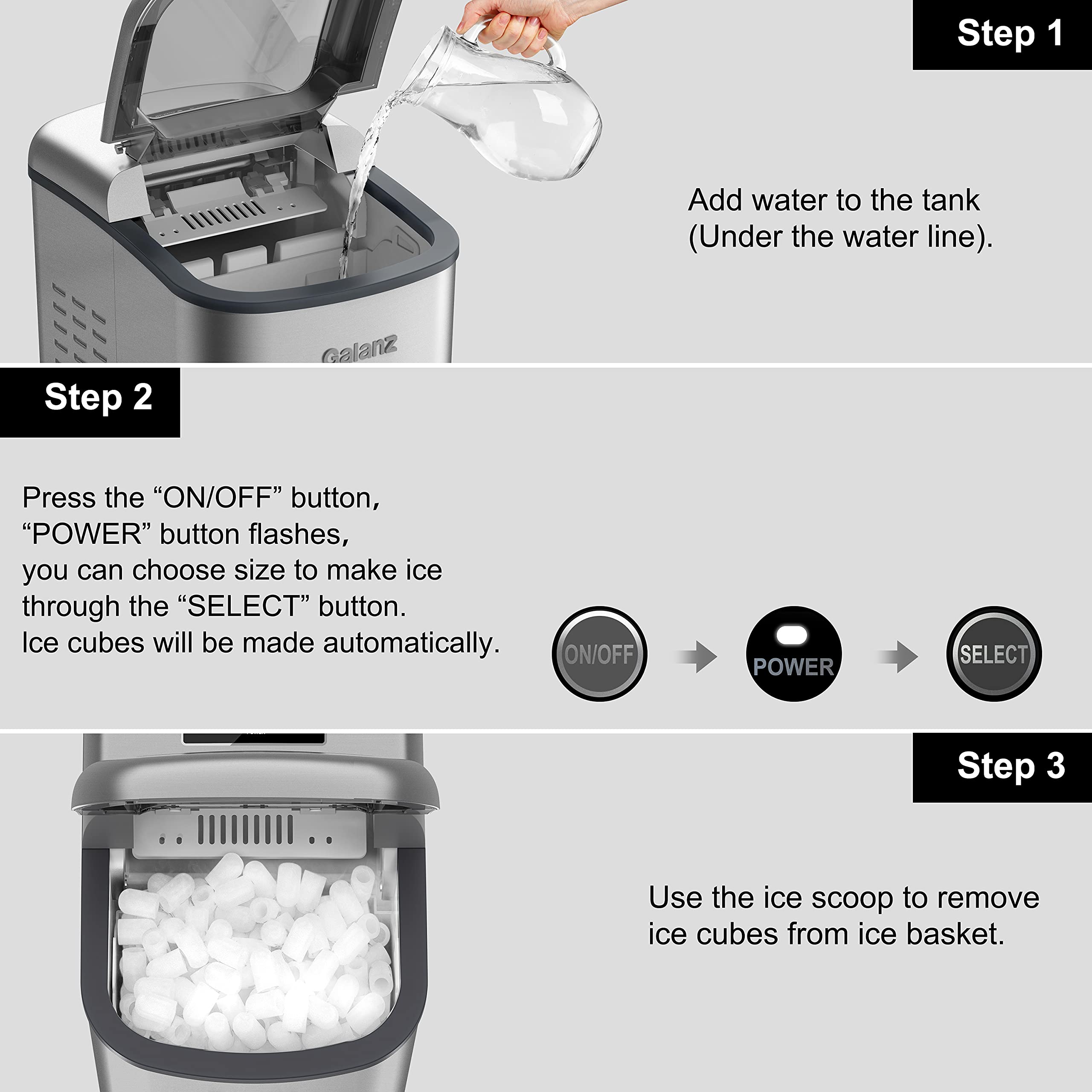 Step 1

Add water to the tank (Under the water line).

Galanz

Step 2

Press the “ON/OFF” button, “POWER” button flashes, you can choose size to make ice through the “SELECT” button. Ice cubes will be made automatically.

ON/OFF

POWER

SELECT

Step 3

Use the ice scoop to remove ice cubes from ice basket.