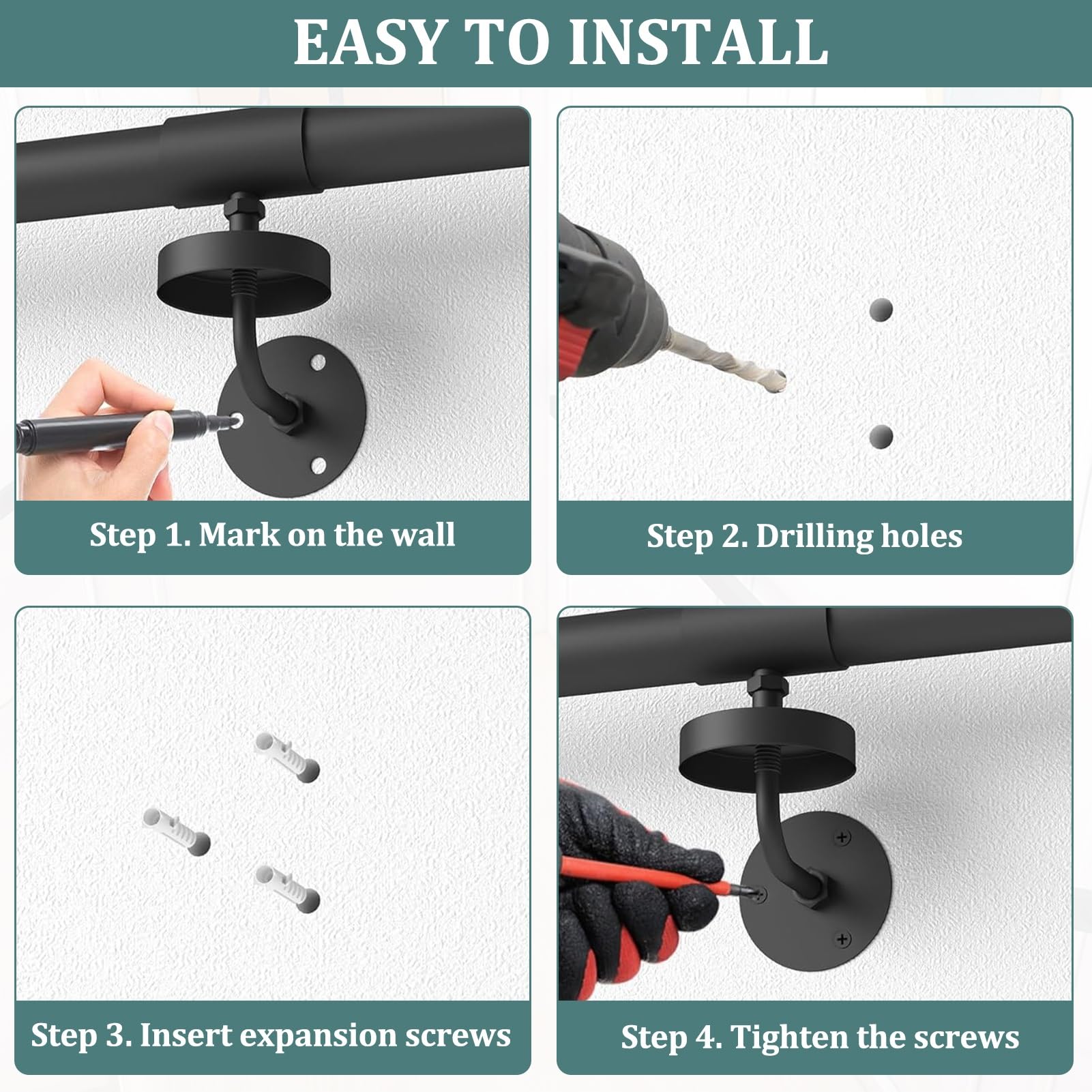 EASY TO INSTALL

Step 1. Mark on the wall

Step 2. Drilling holes

Step 3. Insert expansion screws

Step 4. Tighten the screws