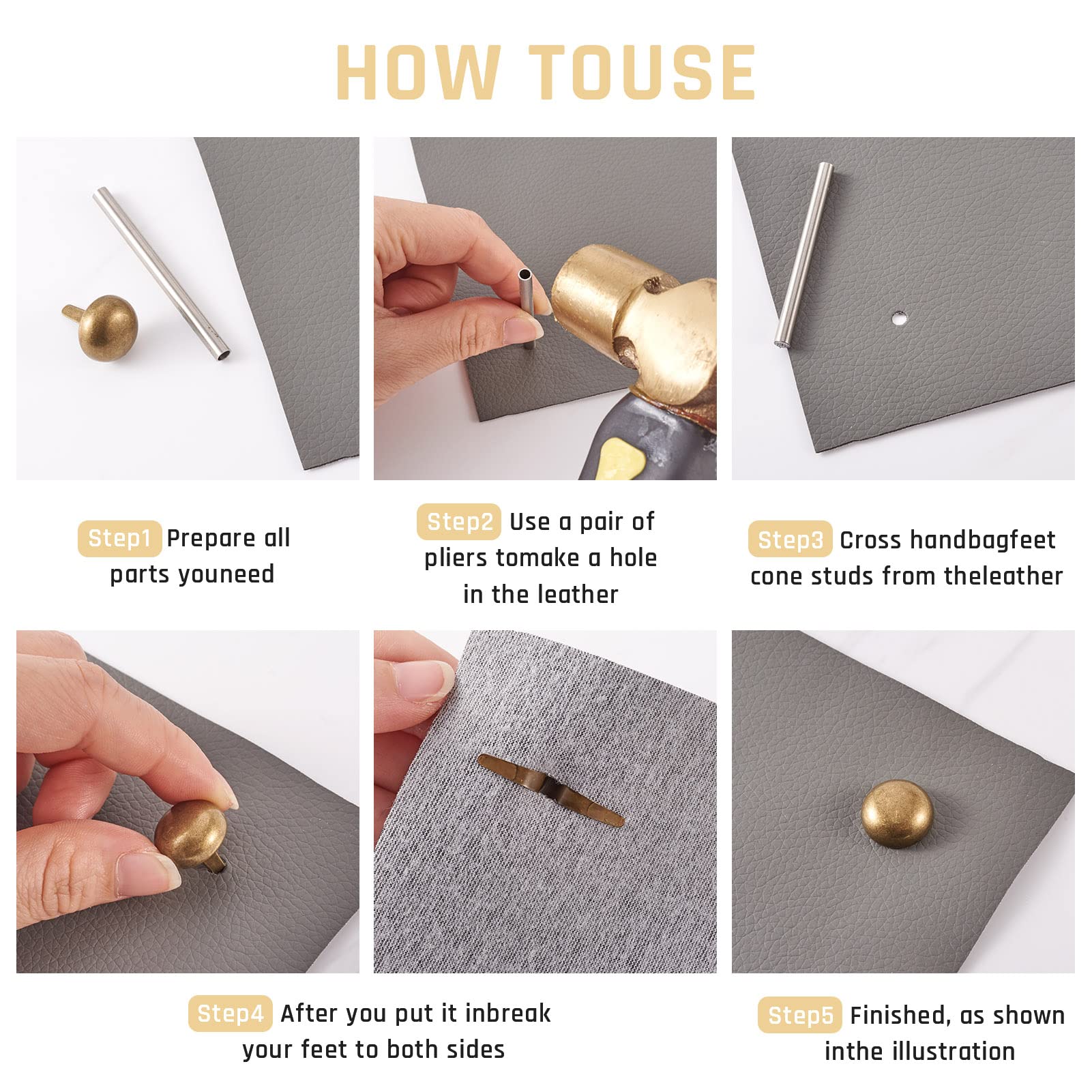 HOW TOUSE

Step1 Prepare all parts youneed

Step2 Use a pair of pliers tomake a hole in the leather

Step3 Cross handbagfeet cone studs from theleather

Step4 After you put it inbreak your feet to both sides

Step5 Finished, as shown inthe illustration