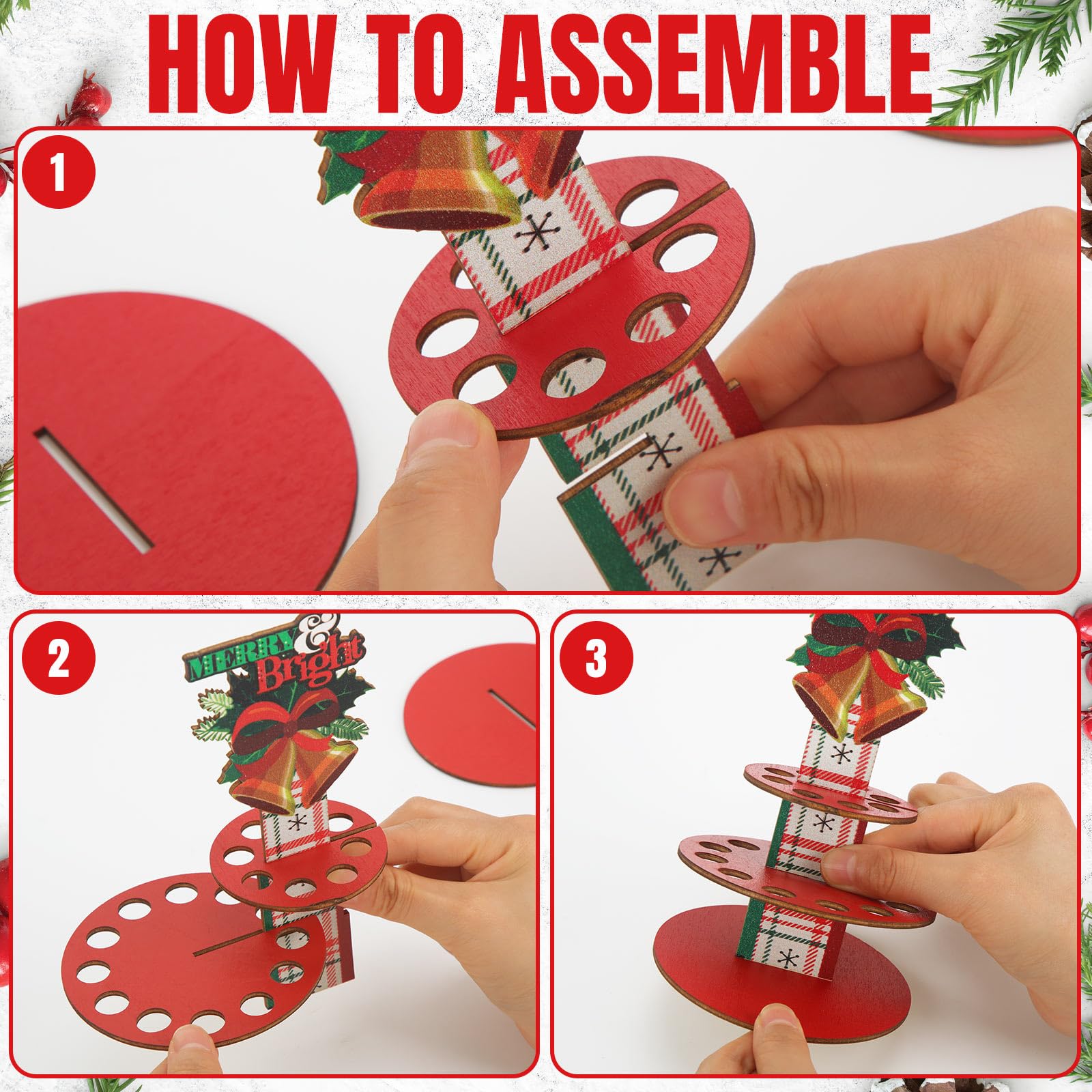 HOW TO ASSEMBLE

1

2

MERRY & Bright

3