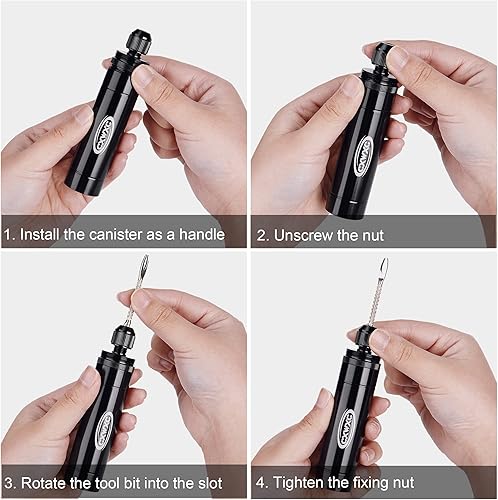 CXWXC

1. Install the canister as a handle

CXWXC

2. Unscrew the nut

CXWXC

3. Rotate the tool bit into the slot

CXWXC

4. Tighten the fixing nut