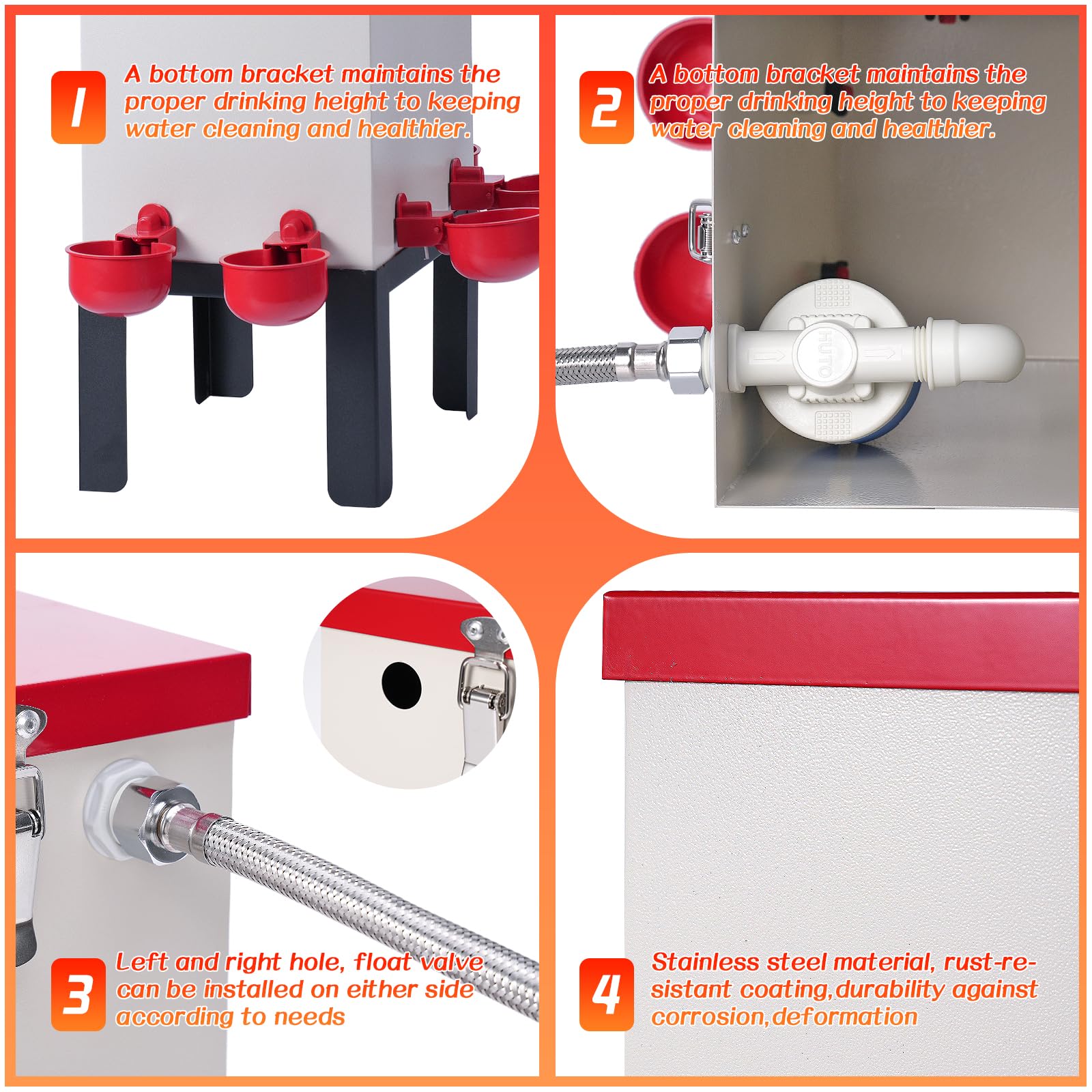 1

A bottom bracket maintains the proper drinking height to keeping water cleaning and healthier.

2

A bottom bracket maintains the proper drinking height to keeping water cleaning and healthier.

HUTO

3

Left and right hole, float valve can be installed on either side according to needs

4

Stainless steel material, rust-resistant coating,durability against corrosion,deformation