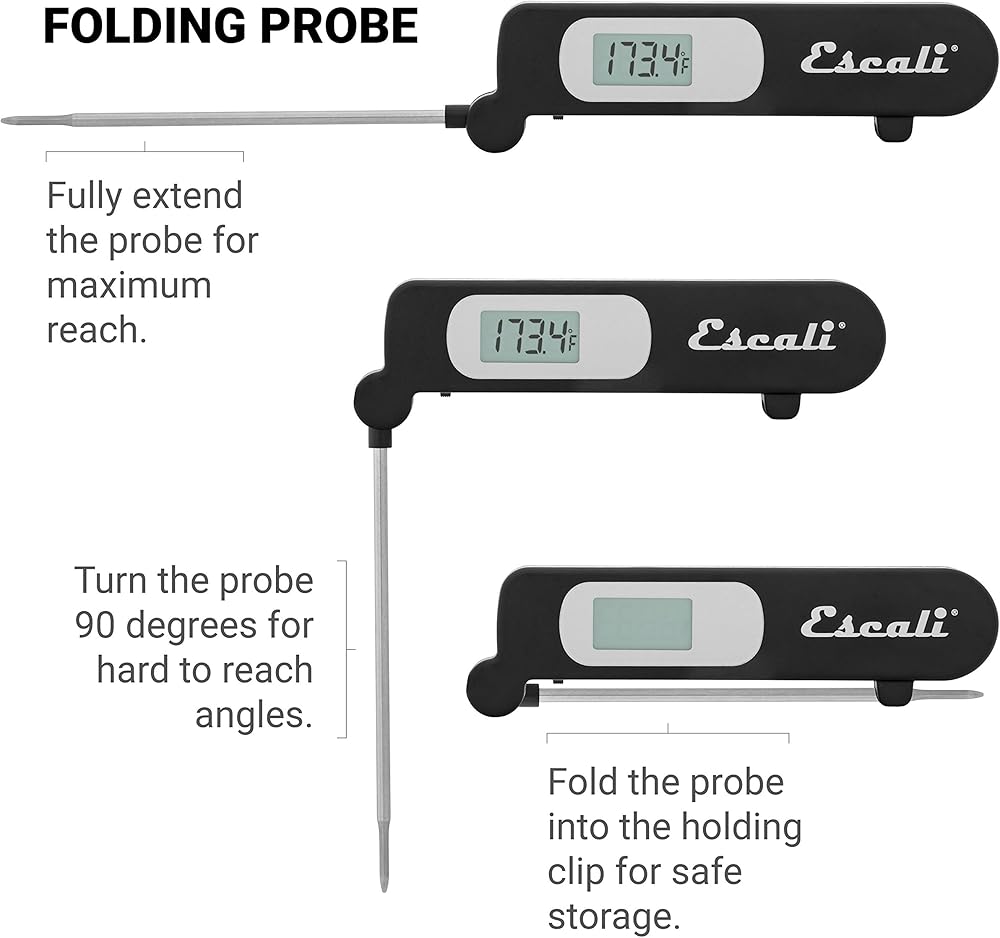 FOLDING PROBE

173.4°F

Escali®

Fully extend the probe for maximum reach.

173.4°F

Escali®

Turn the probe 90 degrees for hard to reach angles.

Escali®

Fold the probe into the holding clip for safe storage.