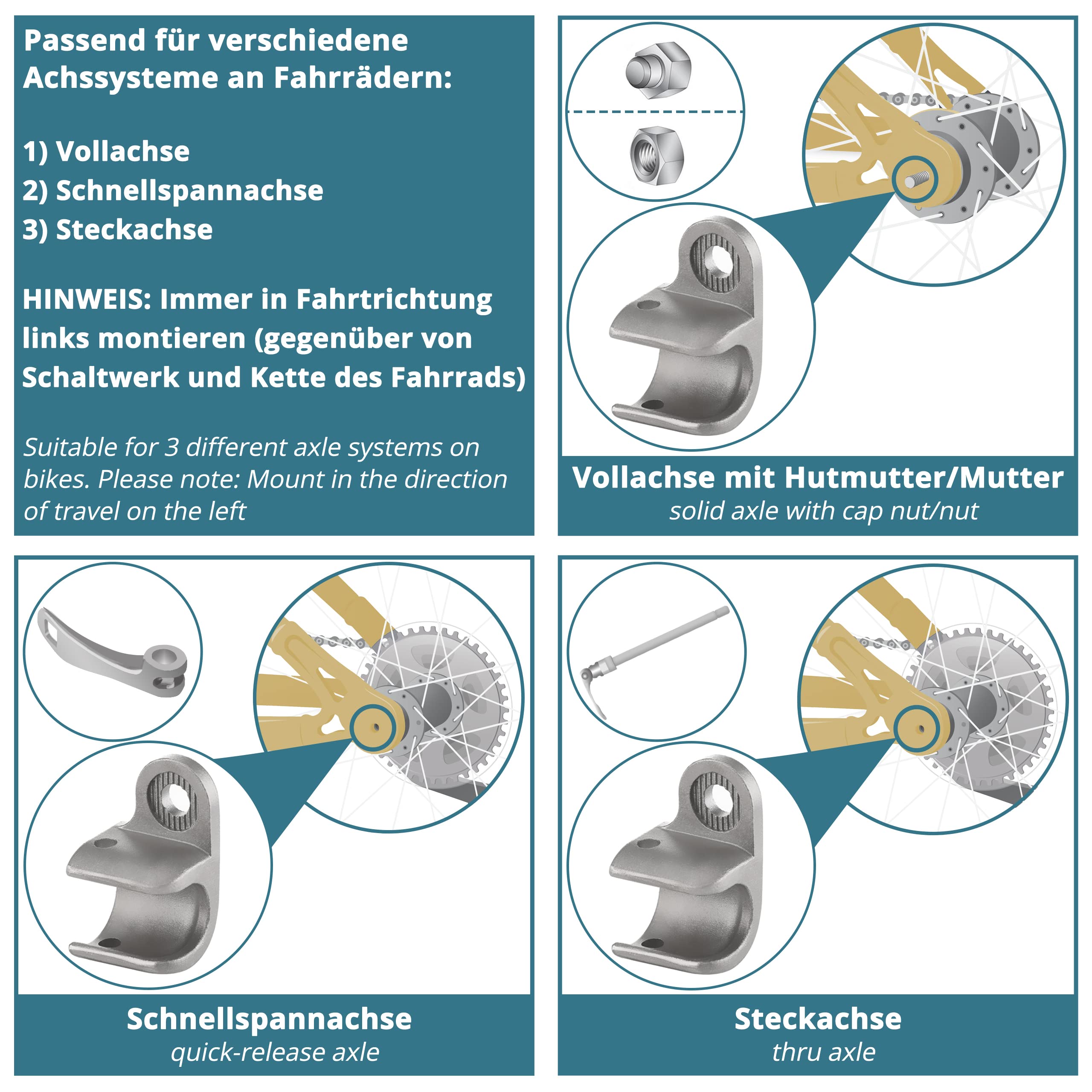 Passend für verschiedene Achssysteme an Fahrrädern:

1) Vollachse
2) Schnellspannachse
3) Steckachse

HINWEIS: Immer in Fahrtrichtung links montieren (gegenüber von Schaltwerk und Kette des Fahrrads)

Suitable for 3 different axle systems on bikes. Please note: Mount in the direction of travel on the left

Vollachse mit Hutmutter/Mutter
solid axle with cap nut/nut

Schnellspannachse
quick-release axle

Steckachse
thru axle