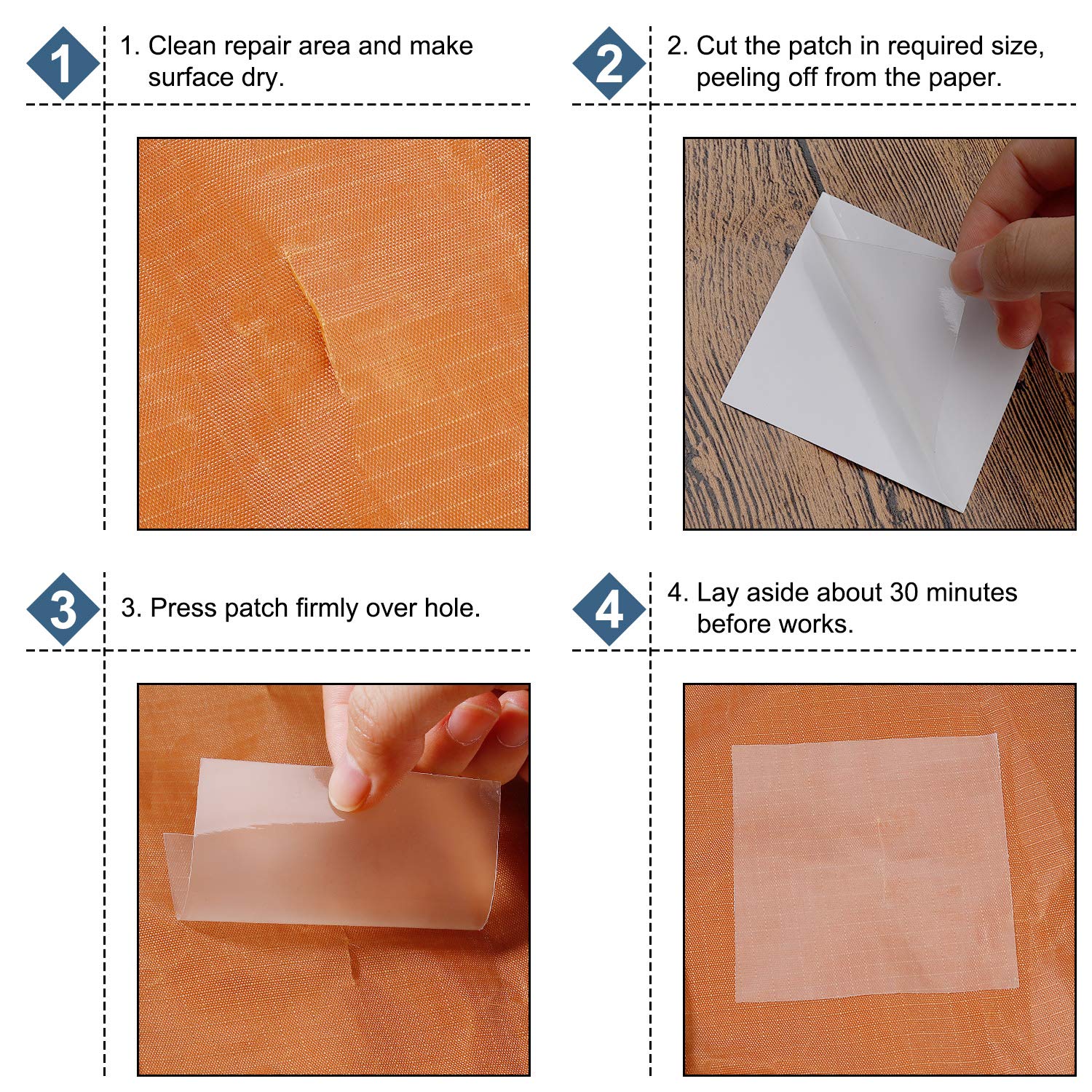 1

1. Clean repair area and make surface dry.

2

2. Cut the patch in required size, peeling off from the paper.

3

3. Press patch firmly over hole.

4

4. Lay aside about 30 minutes before works.