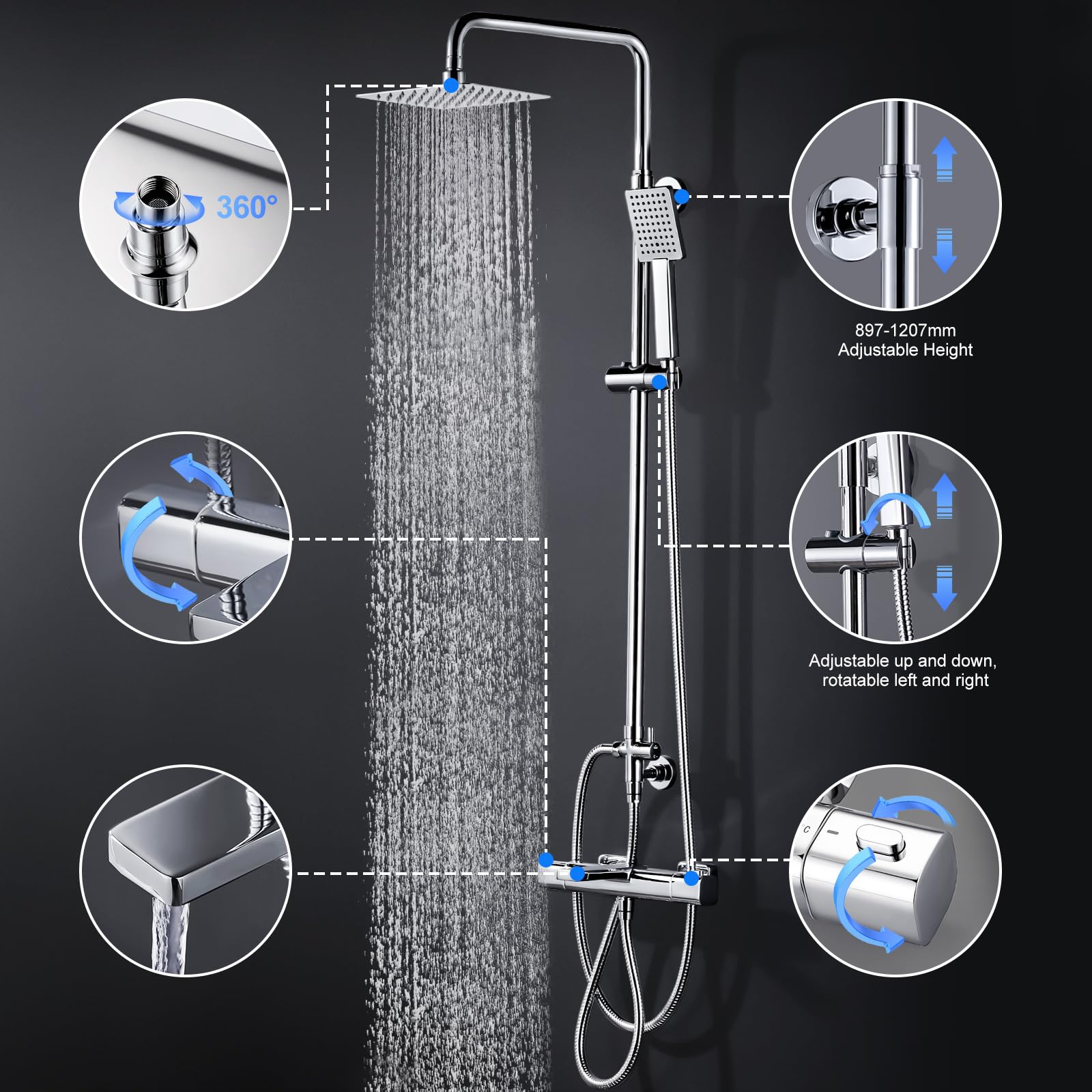 360°

897-1207mm
Adjustable Height

Adjustable up and down, rotatable left and right

C