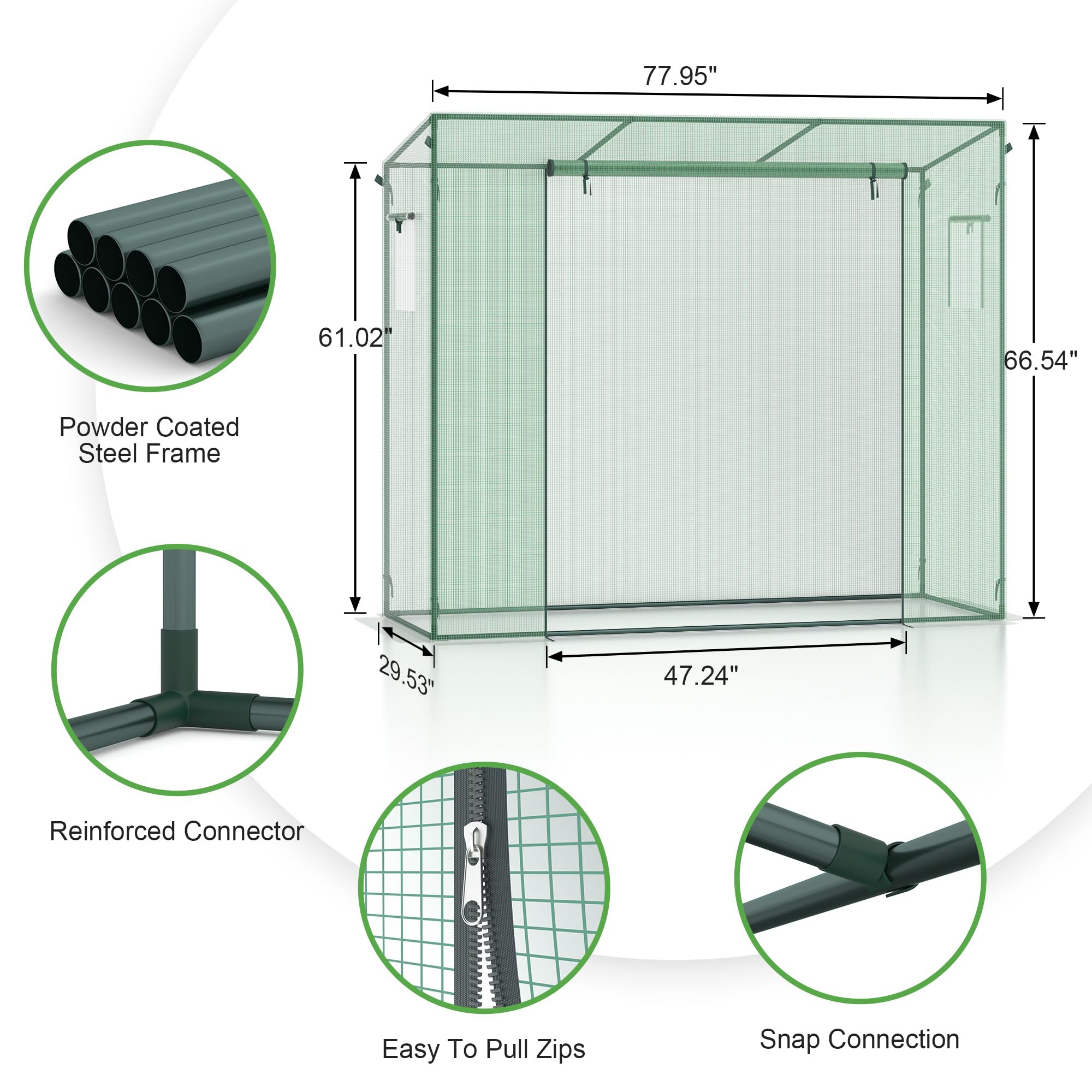 77.95"

61.02"

66.54"

29.53"

47.24"

Powder Coated Steel Frame

Reinforced Connector

Easy To Pull Zips

Snap Connection