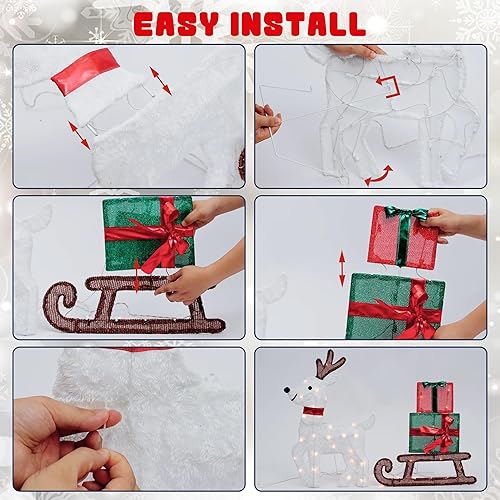 EASY INSTALL