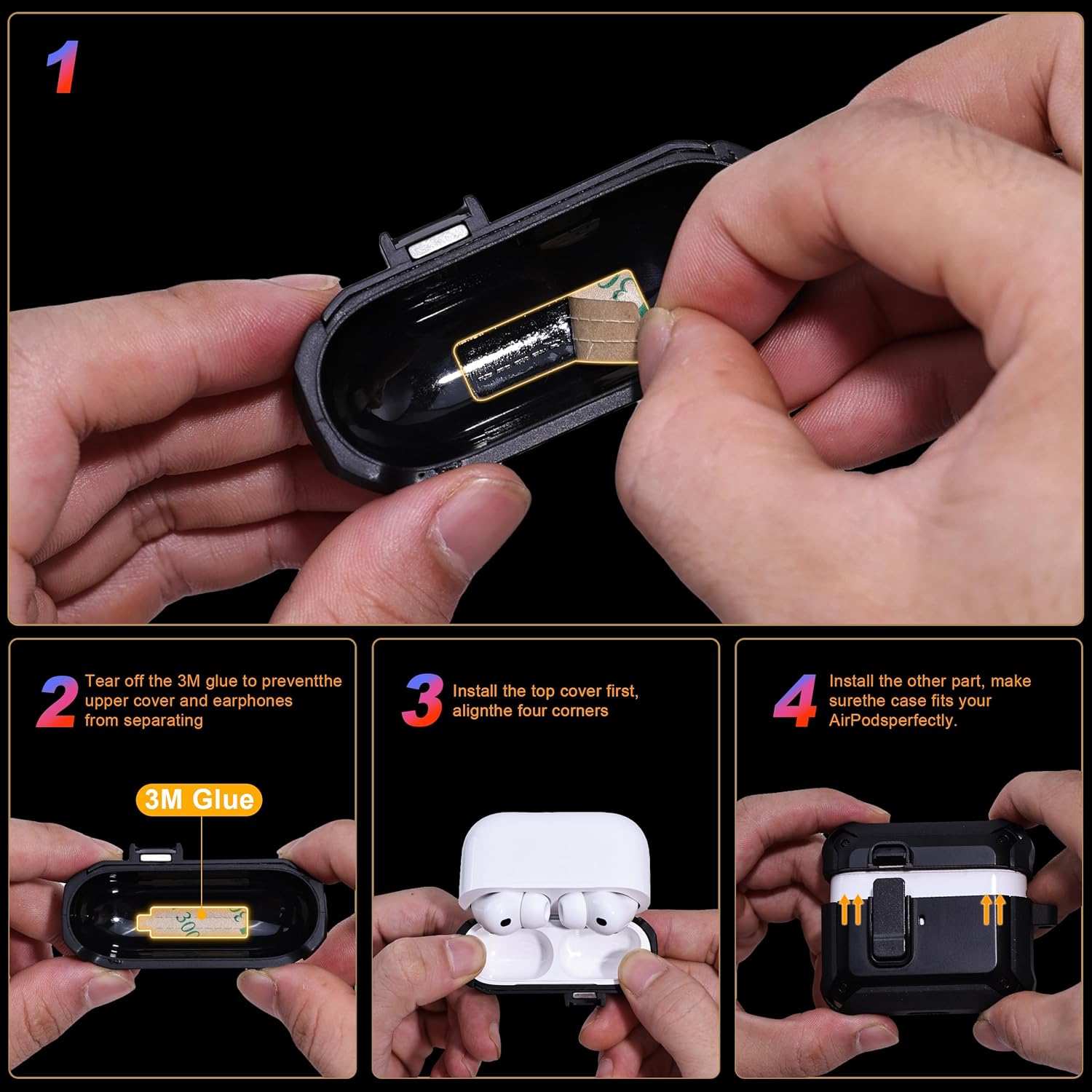 1

2 Tear off the 3M glue to preventthe upper cover and earphones from separating

3M Glue

3 Install the top cover first, alignthe four corners

4 Install the other part, make surethe case fits your AirPodsperfectly.