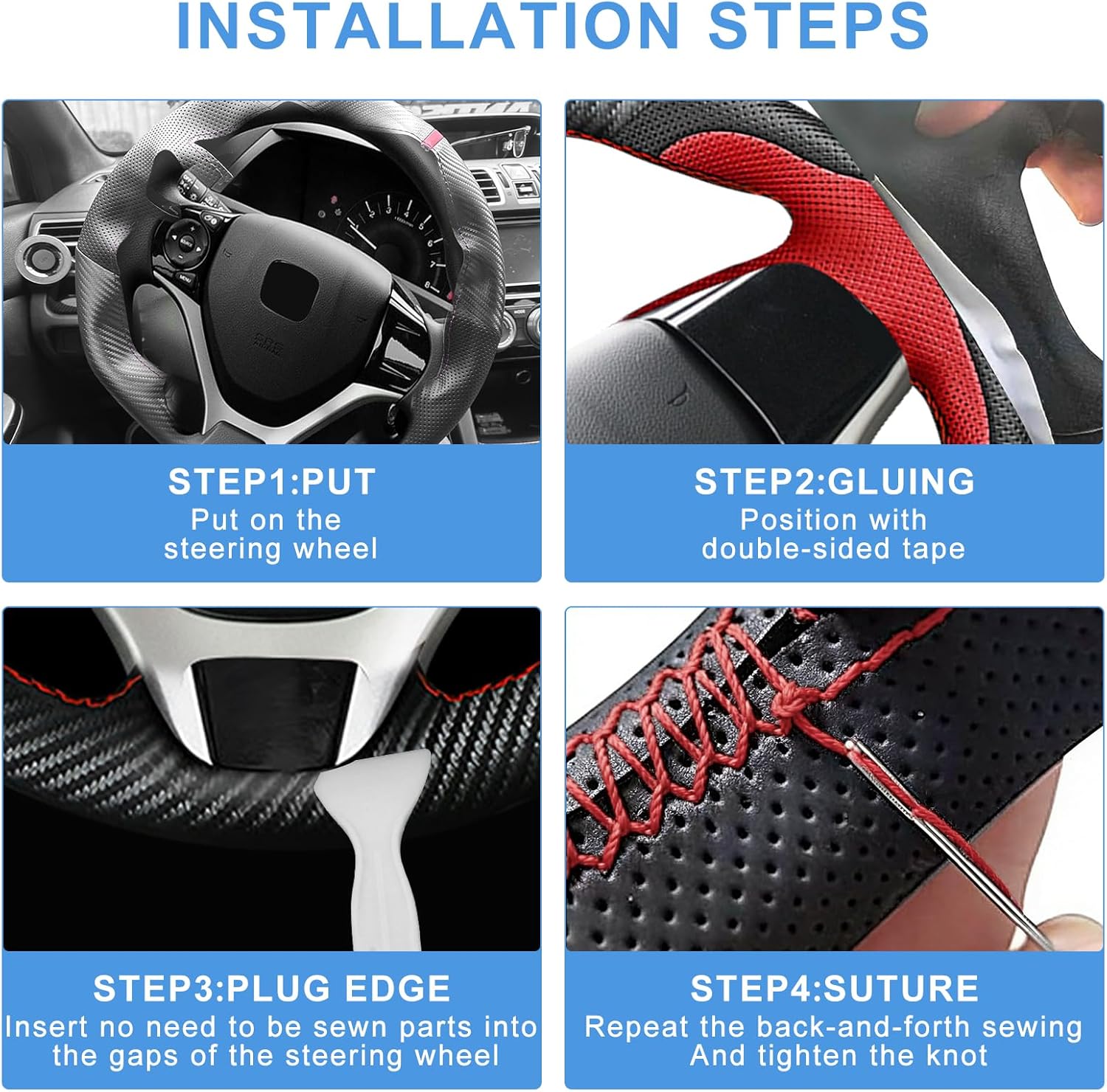 INSTALLATION STEPS

STEP1:PUT
Put on the steering wheel

STEP2:GLUING
Position with double-sided tape

STEP3:PLUG EDGE
Insert no need to be sewn parts into the gaps of the steering wheel

STEP4:SUTURE
Repeat the back-and-forth sewing
And tighten the knot