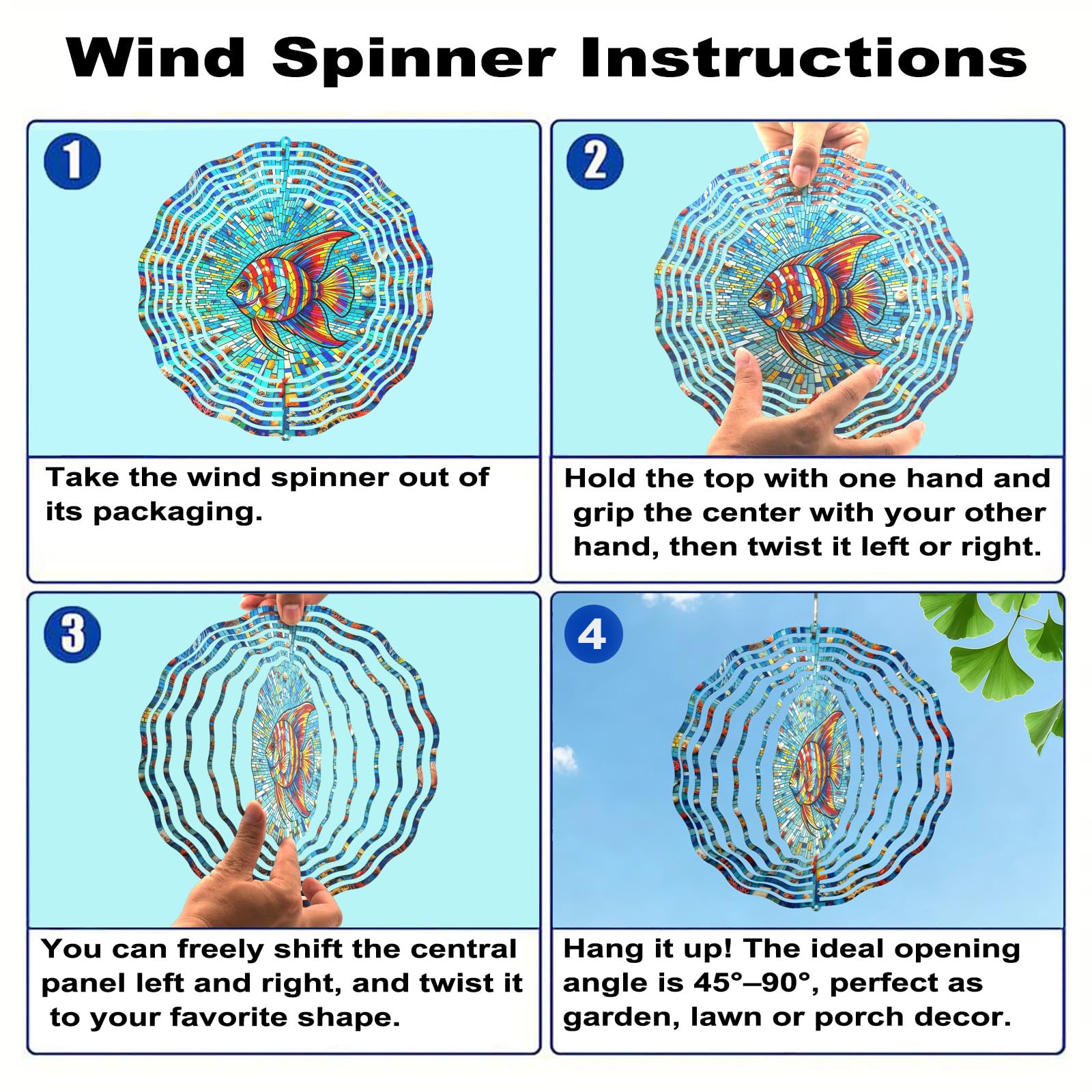 Wind Spinner Instructions

1

Take the wind spinner out of its packaging.

2

Hold the top with one hand and grip the center with your other hand, then twist it left or right.

3

You can freely shift the central panel left and right, and twist it to your favorite shape.

4

Hang it up! The ideal opening angle is 45°–90°, perfect as garden, lawn or porch decor.