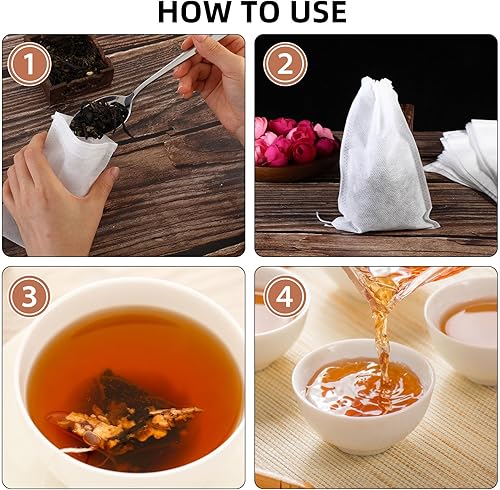 HOW TO USE

1

2

3

4