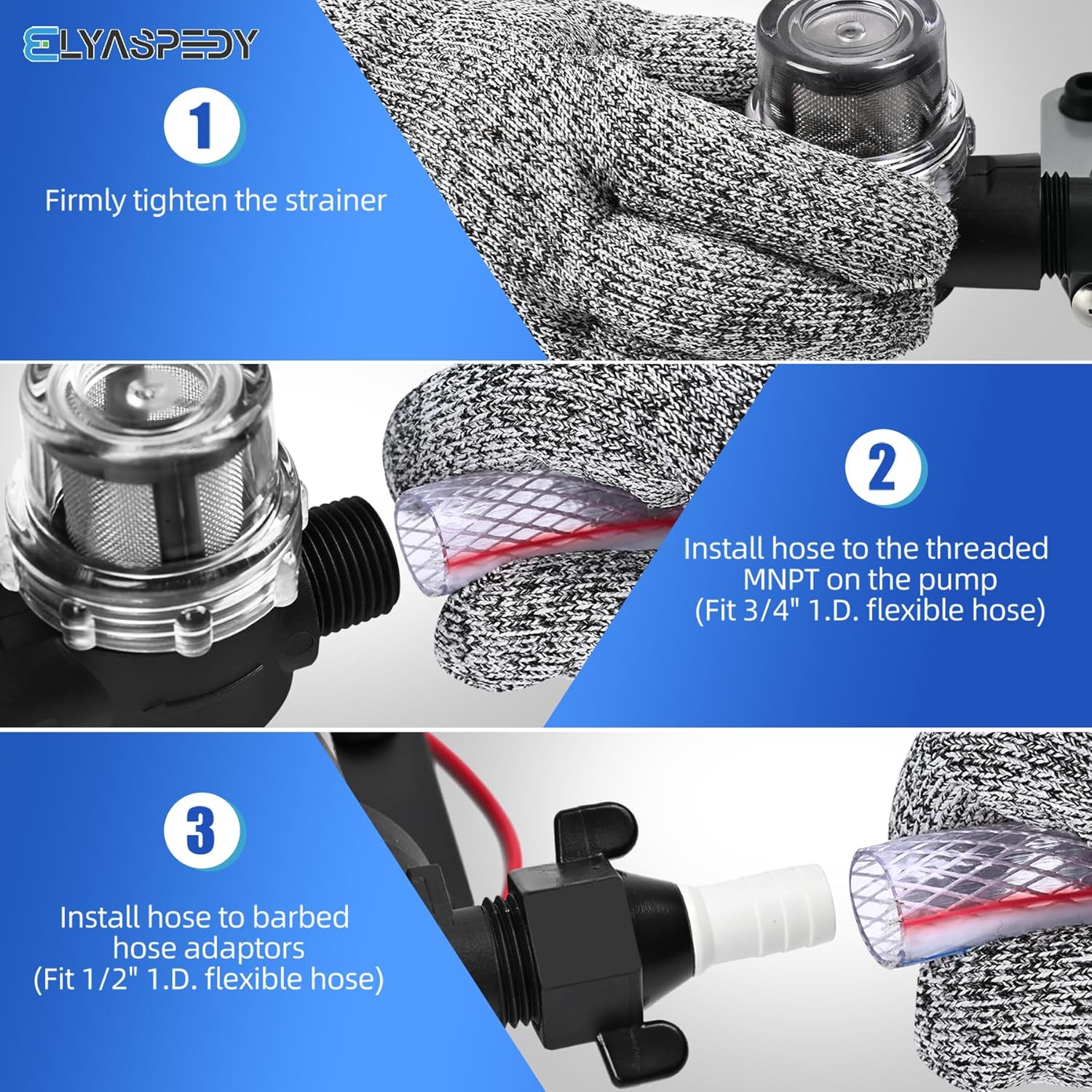 ELYASPEDY

1

Firmly tighten the strainer

2

Install hose to the threaded MNPT on the pump (Fit 3/4" 1.D. flexible hose)

3

Install hose to barbed hose adaptors (Fit 1/2" 1.D. flexible hose)