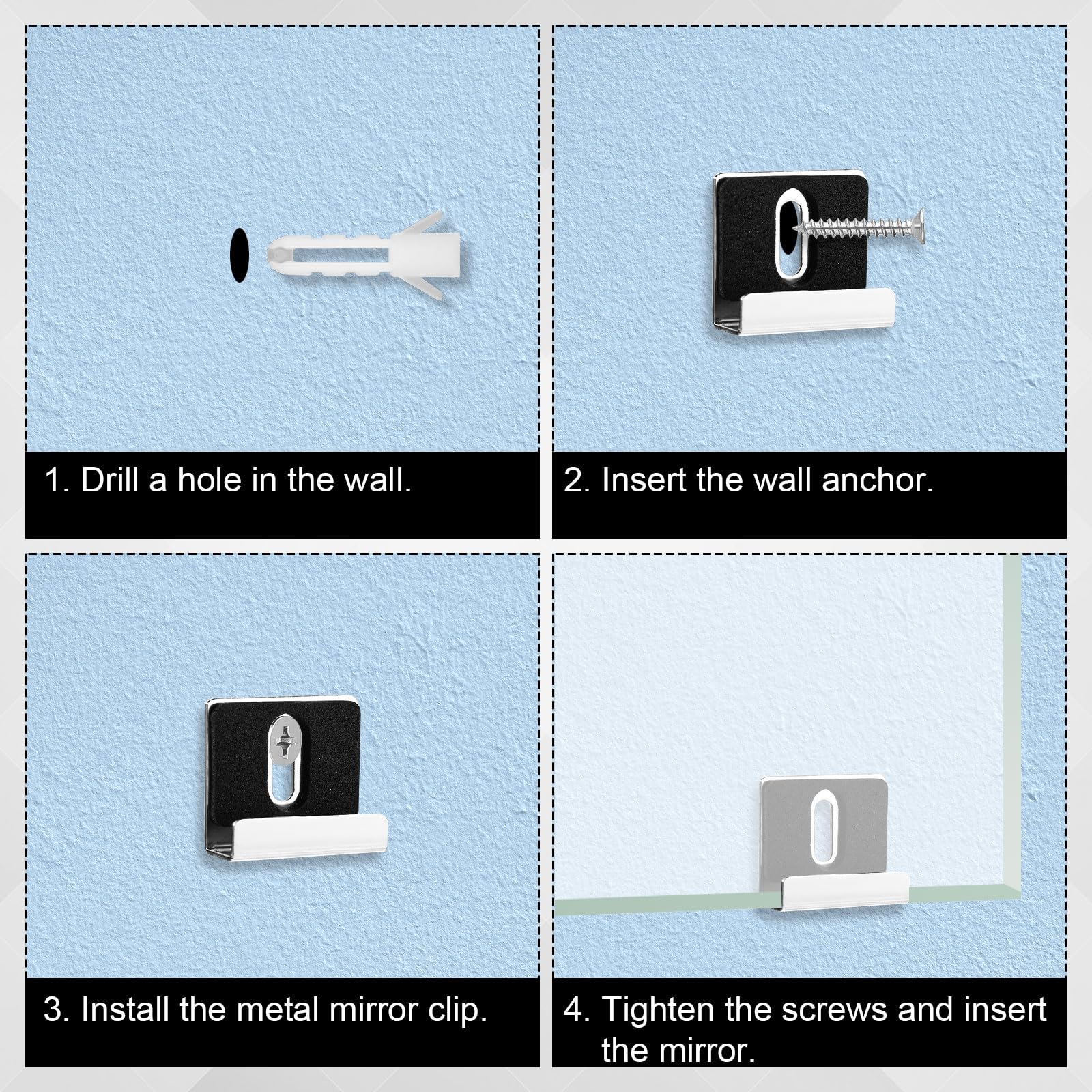 1. Drill a hole in the wall.

2. Insert the wall anchor.

3. Install the metal mirror clip.

4. Tighten the screws and insert the mirror.