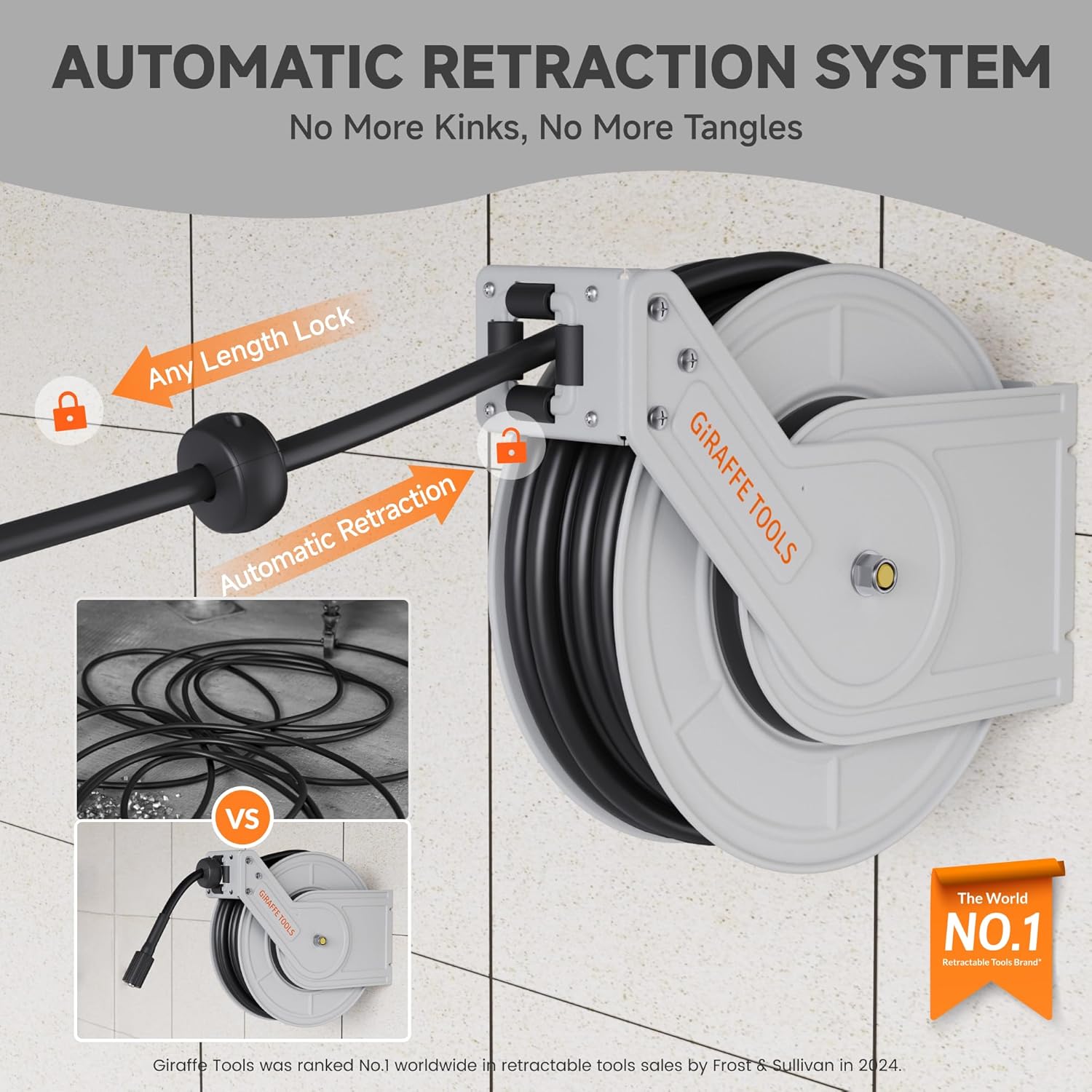 AUTOMATIC RETRACTION SYSTEM

No More Kinks, No More Tangles

Any Length Lock

Automatic Retraction

GiRAFFE TOOLS

VS

GiRAFFE TOOLS

The World
NO.1
Retractable Tools Brand*

Giraffe Tools was ranked No.1 worldwide in retractable tools sales by Frost & Sullivan in 2024.