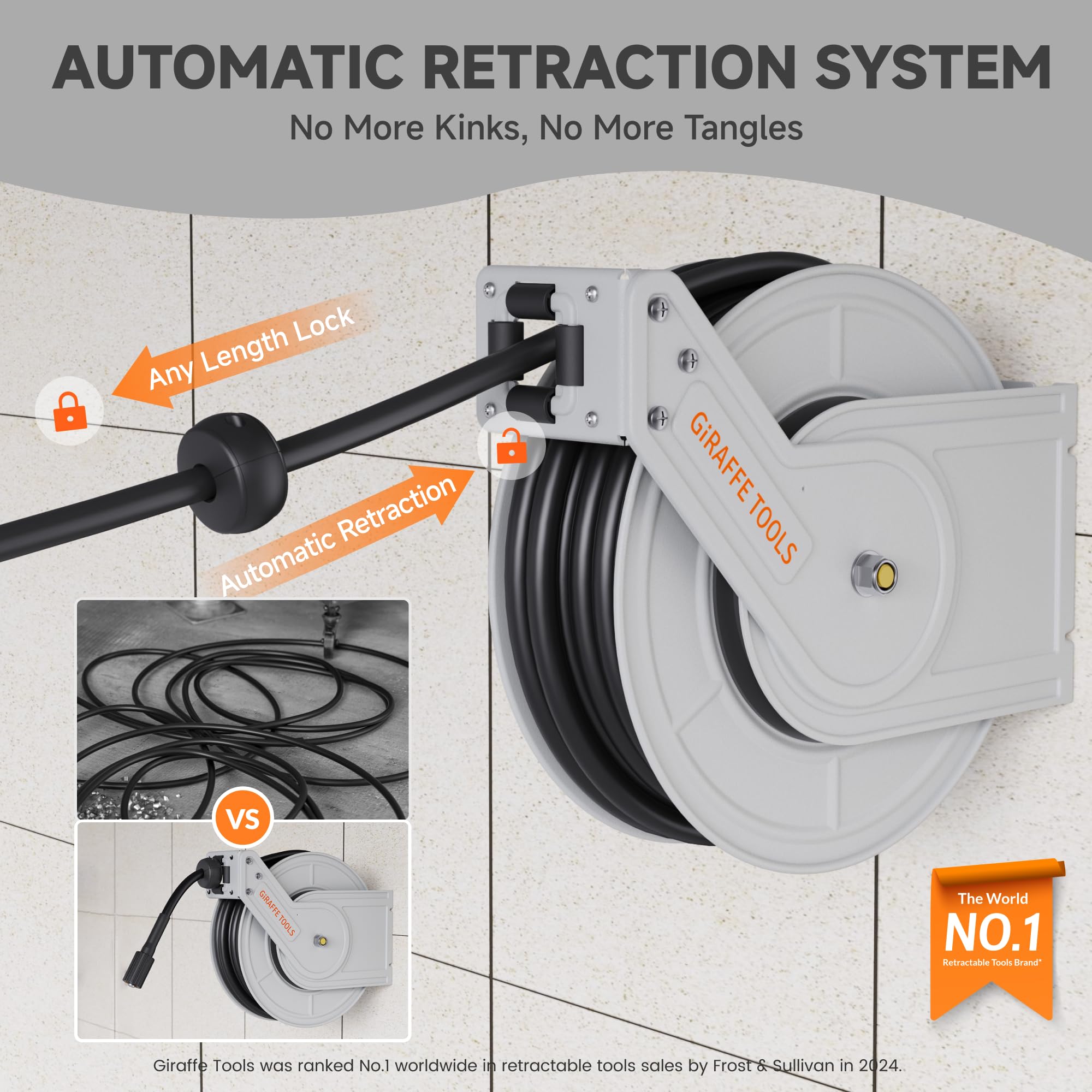 AUTOMATIC RETRACTION SYSTEM

No More Kinks, No More Tangles

Any Length Lock

Automatic Retraction

GiRAFFE TOOLS

VS

GiRAFFE TOOLS

The World
NO.1
Retractable Tools Brand*

Giraffe Tools was ranked No.1 worldwide in retractable tools sales by Frost & Sullivan in 2024.