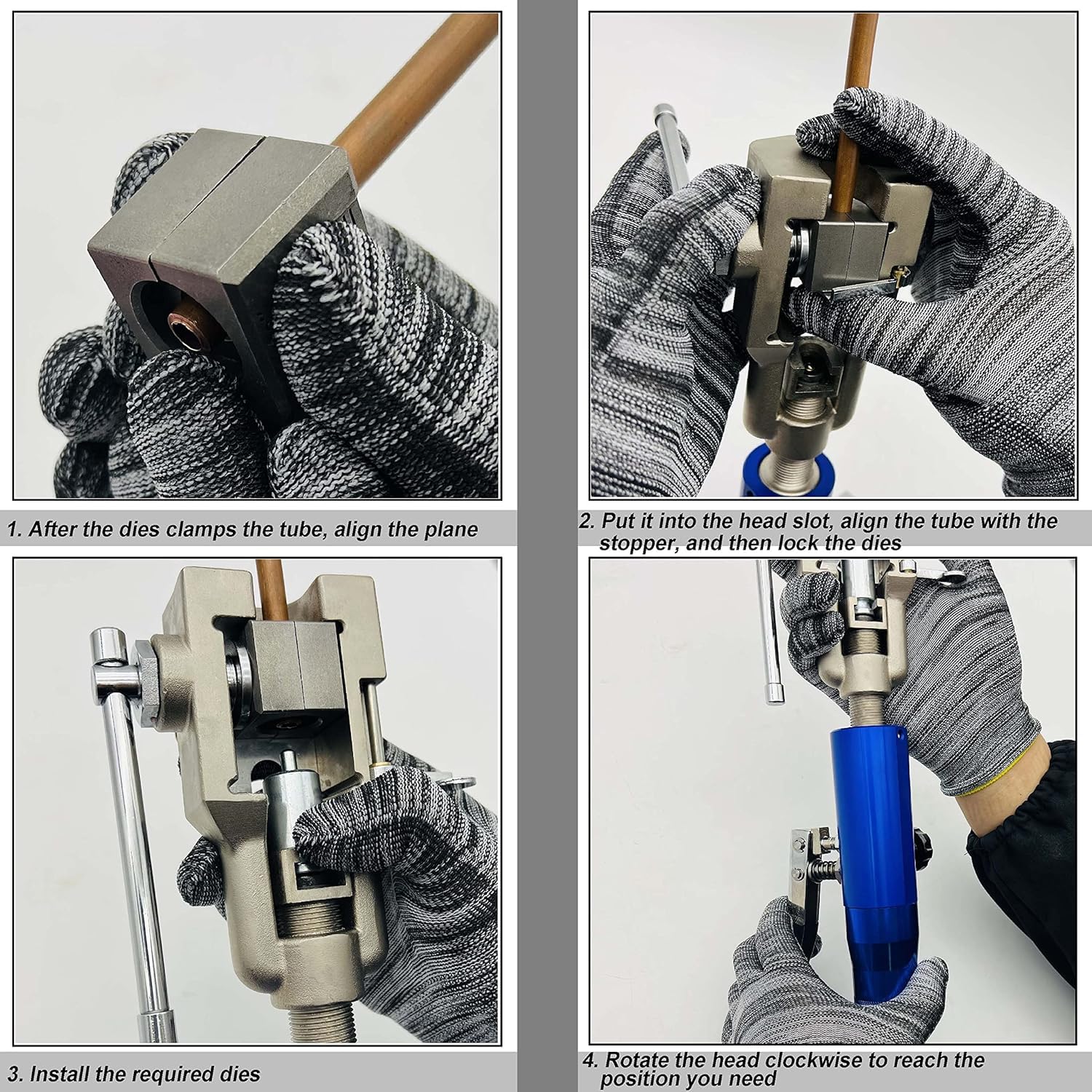 1. After the dies clamps the tube, align the plane

2. Put it into the head slot, align the tube with the stopper, and then lock the dies

3. Install the required dies

4. Rotate the head clockwise to reach the position you need