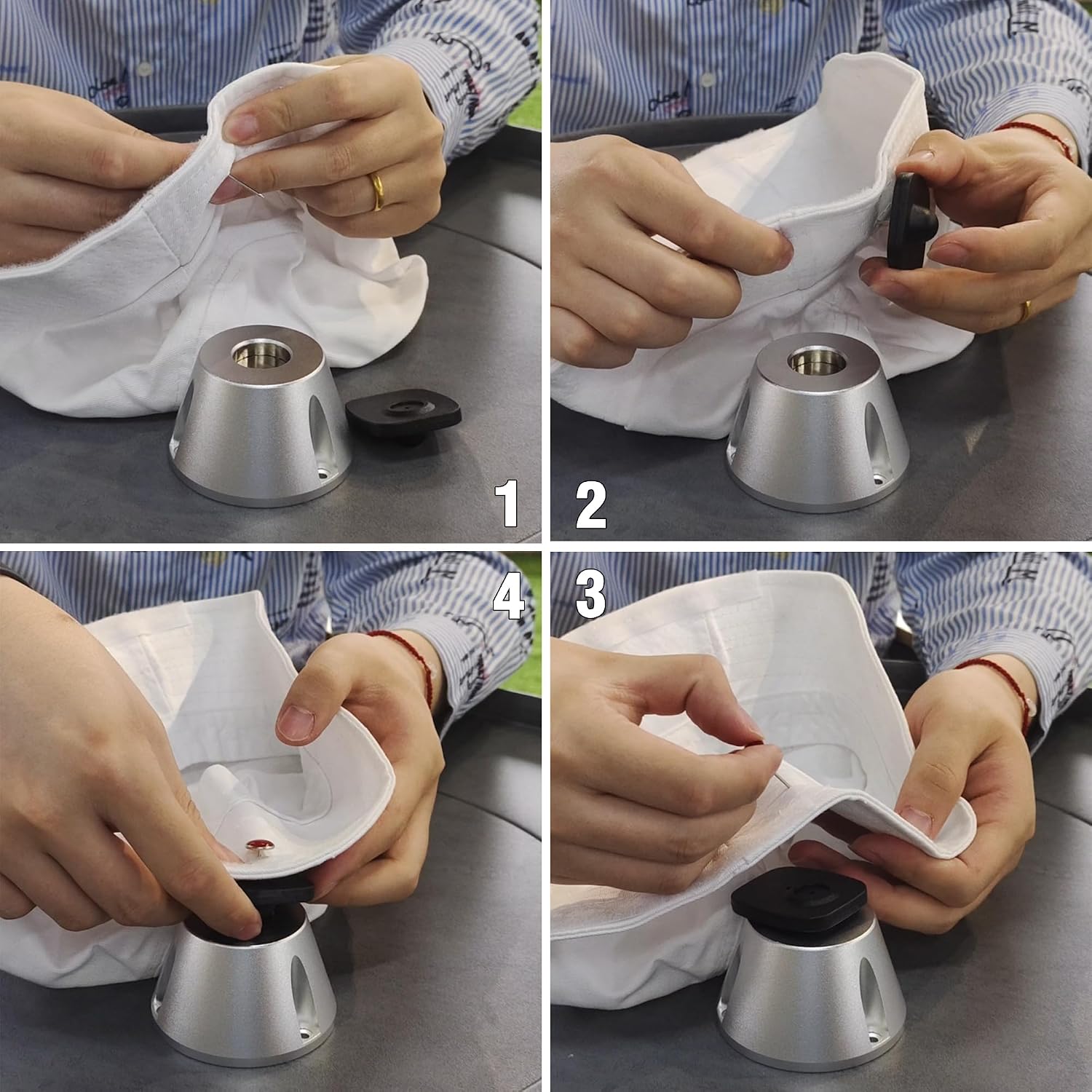 1

2

4

3