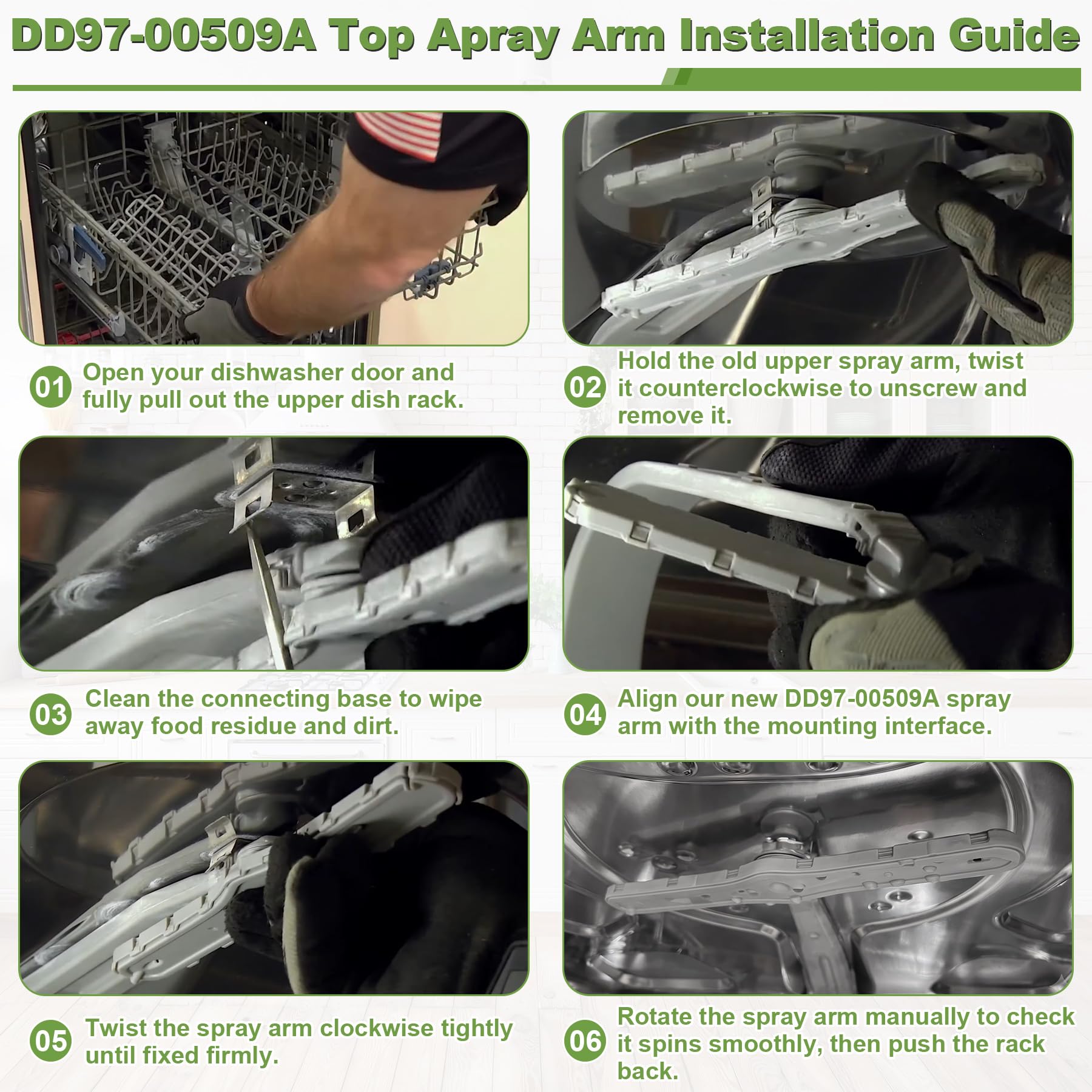 DD97-00509A Top Apray Arm Installation Guide

01 Open your dishwasher door and fully pull out the upper dish rack.

02 Hold the old upper spray arm, twist it counterclockwise to unscrew and remove it.

03 Clean the connecting base to wipe away food residue and dirt.

04 Align our new DD97-00509A spray arm with the mounting interface.

05 Twist the spray arm clockwise tightly until fixed firmly.

06 Rotate the spray arm manually to check it spins smoothly, then push the rack back.