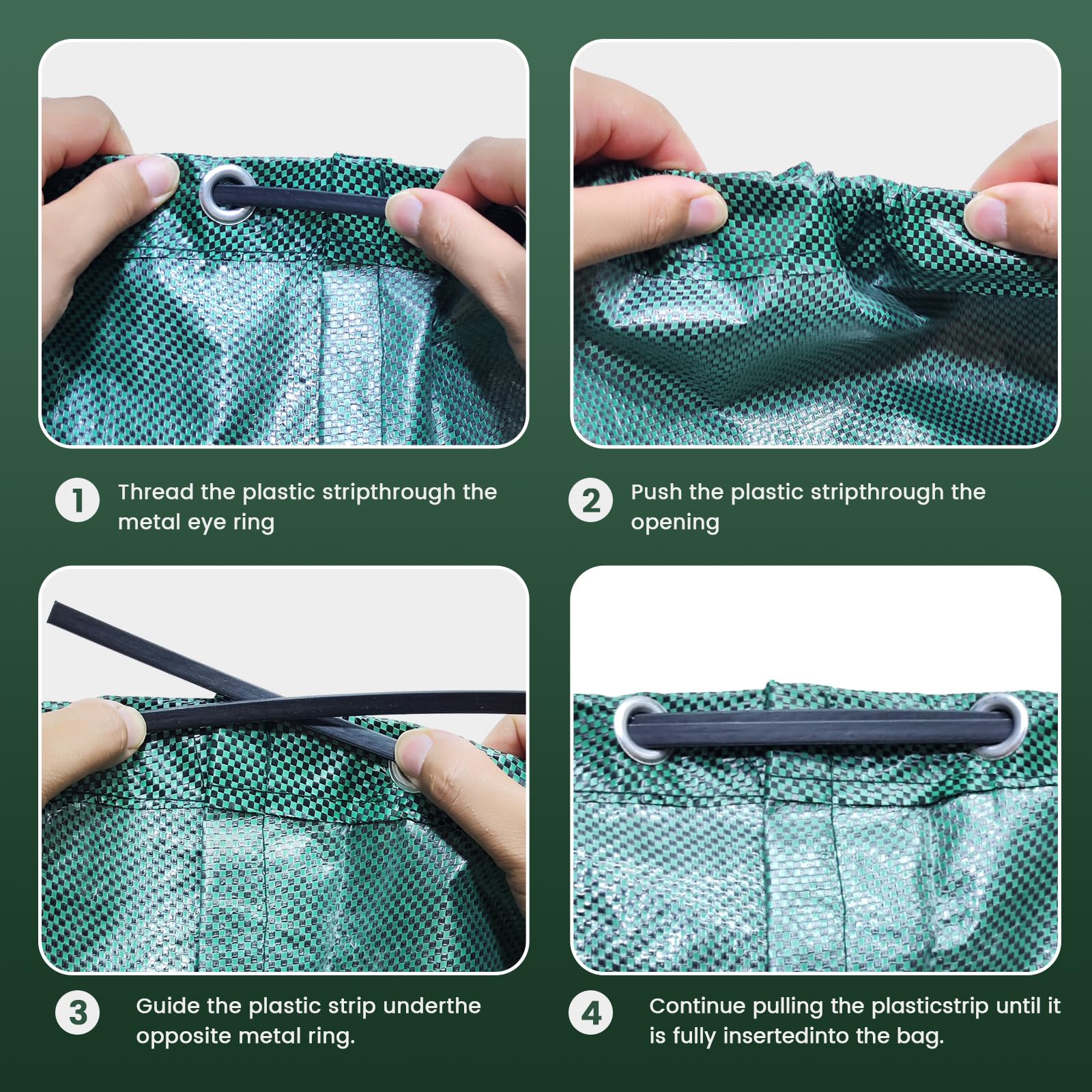 1 Thread the plastic stripthrough the metal eye ring

2 Push the plastic stripthrough the opening

3 Guide the plastic strip underthe opposite metal ring.

4 Continue pulling the plasticstrip until it is fully insertedinto the bag.