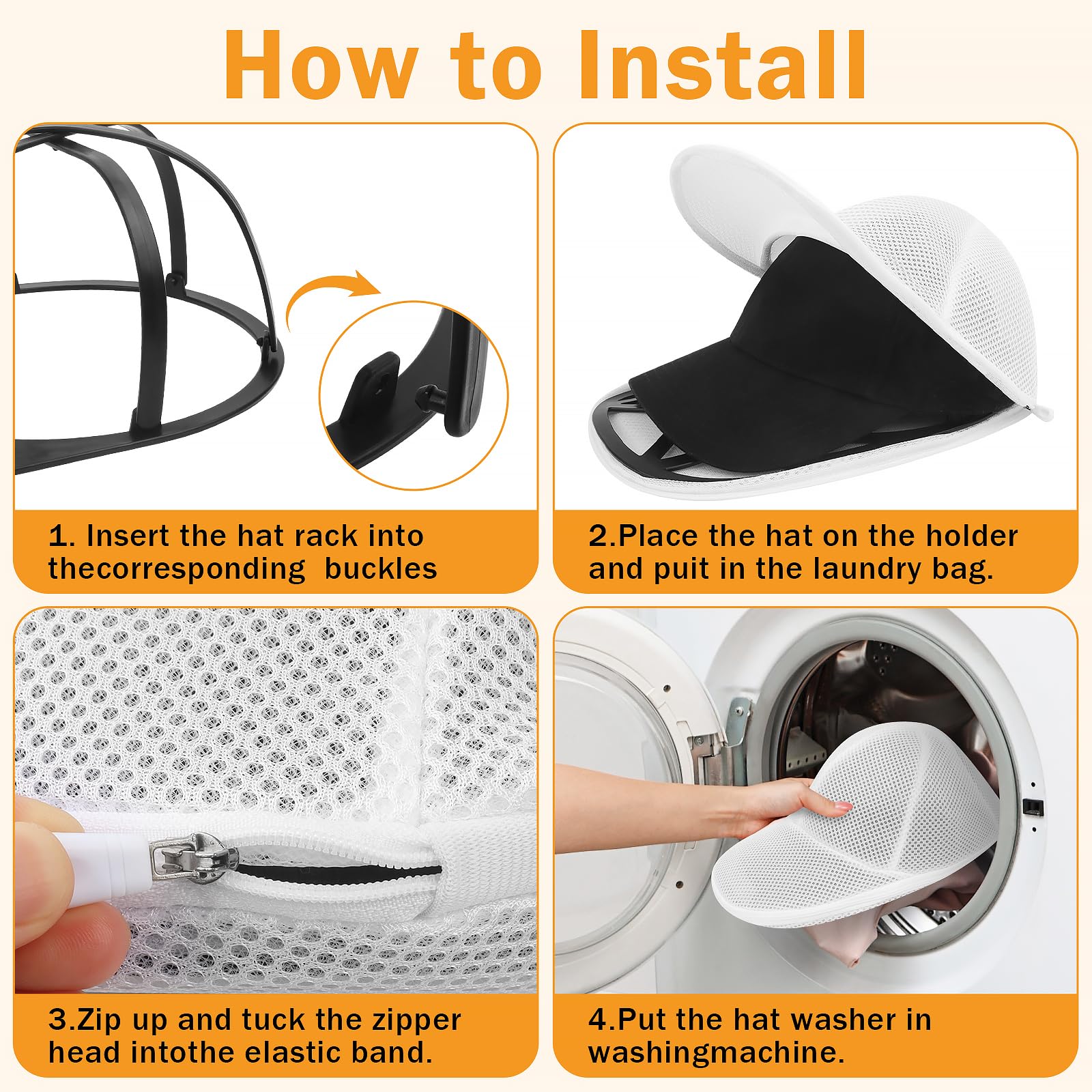 How to Install

1. Insert the hat rack into thecorresponding  buckles

2.Place the hat on the holder and puit in the laundry bag.

3.Zip up and tuck the zipper head intothe elastic band.

4.Put the hat washer in washingmachine.