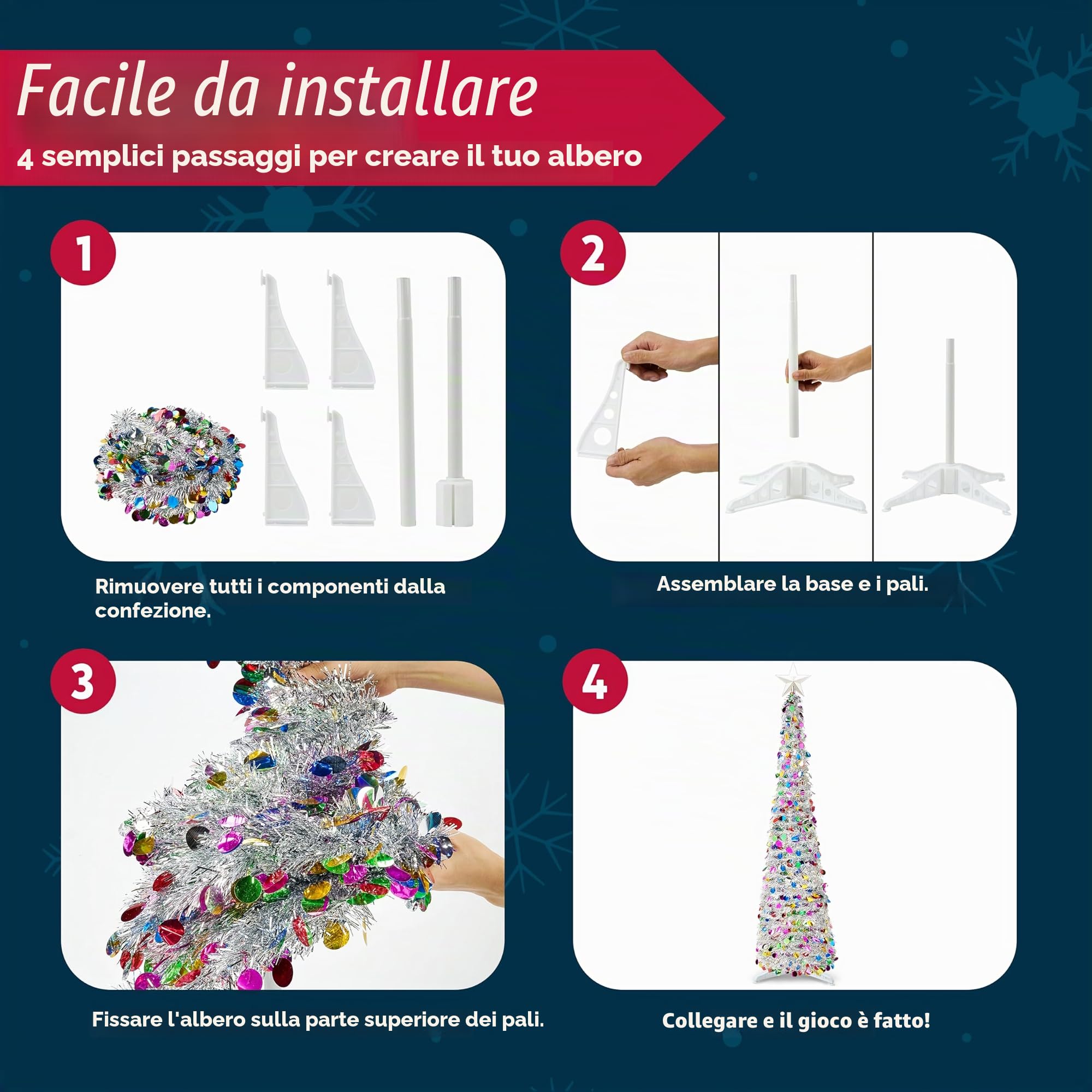 Facile da installare
4 semplici passaggi per creare il tuo albero

1

Rimuovere tutti i componenti dalla confezione.

2

Assemblare la base e i pali.

3

Fissare l'albero sulla parte superiore dei pali.

4

Collegare e il gioco è fatto!