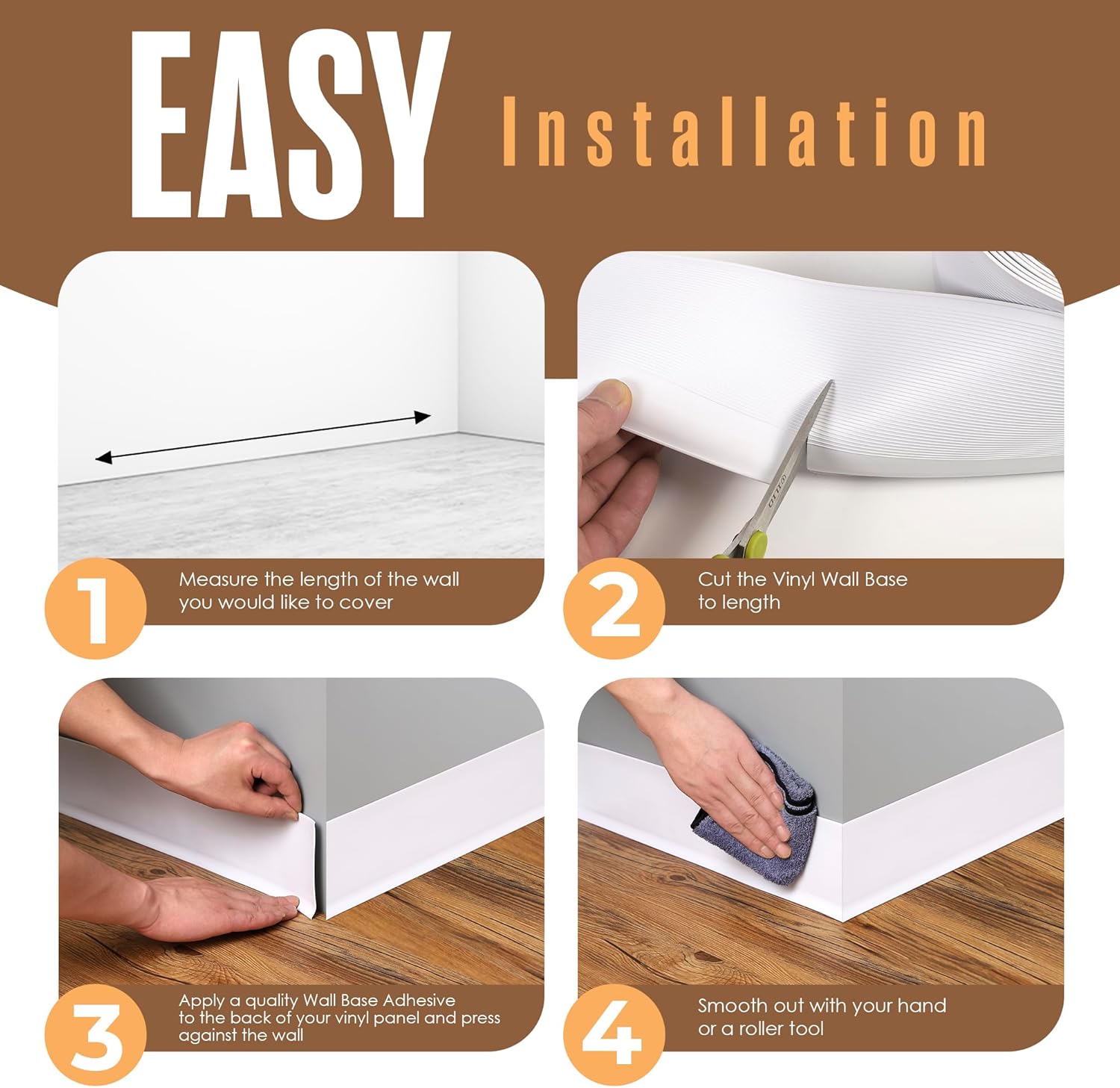 EASY Installation

1 Measure the length of the wall you would like to cover

2 Cut the Vinyl Wall Base to length

3 Apply a quality Wall Base Adhesive to the back of your vinyl panel and press against the wall

4 Smooth out with your hand or a roller tool