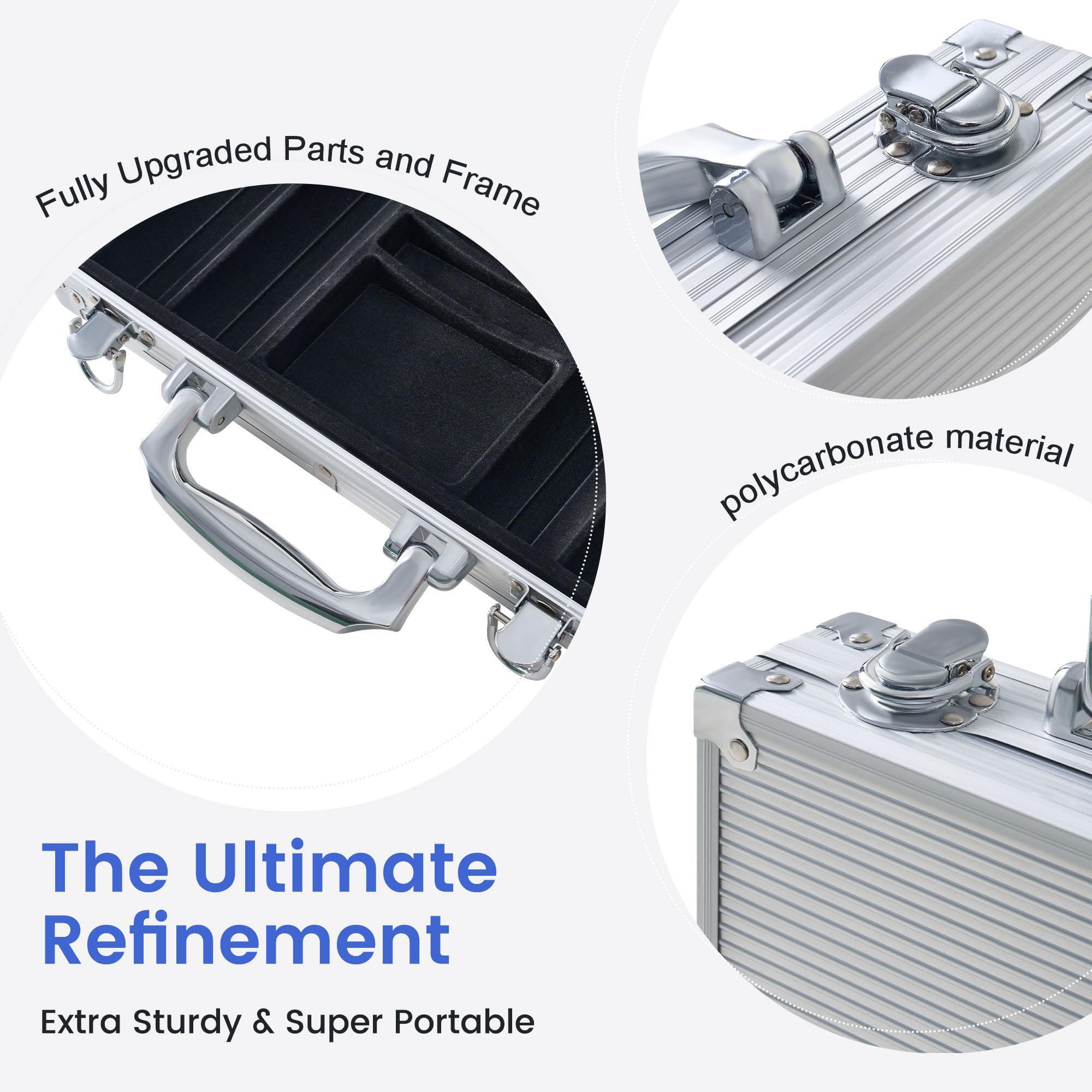 Fully Upgraded Parts and Frame

polycarbonate material

The Ultimate Refinement

Extra Sturdy & Super Portable