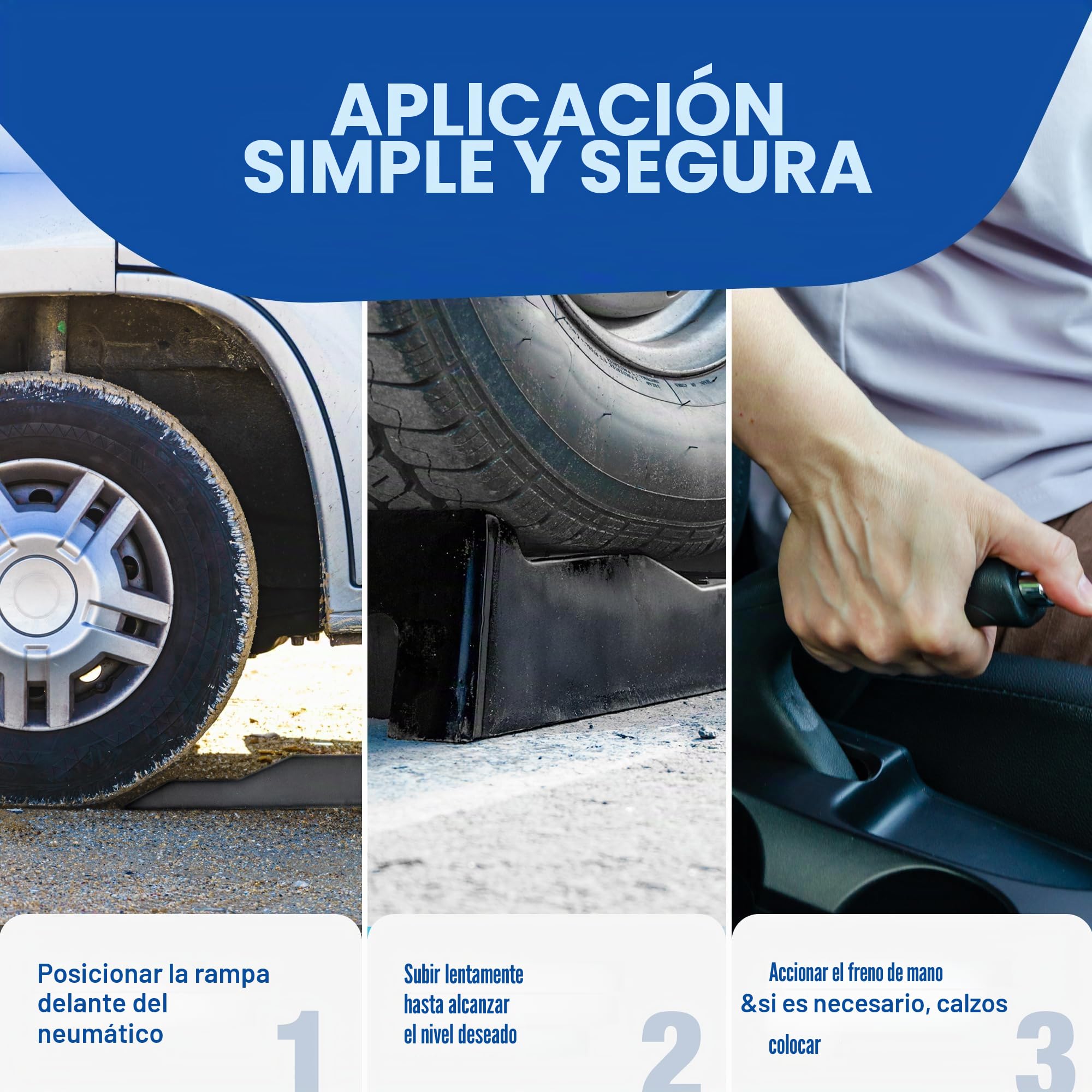 APLICACIÓN SIMPLE Y SEGURA

Posicionar la rampa delante del neumático

1

Subir lentamente hasta alcanzar el nivel deseado

2

Accionar el freno de mano &si es necesario, calzos colocar

3