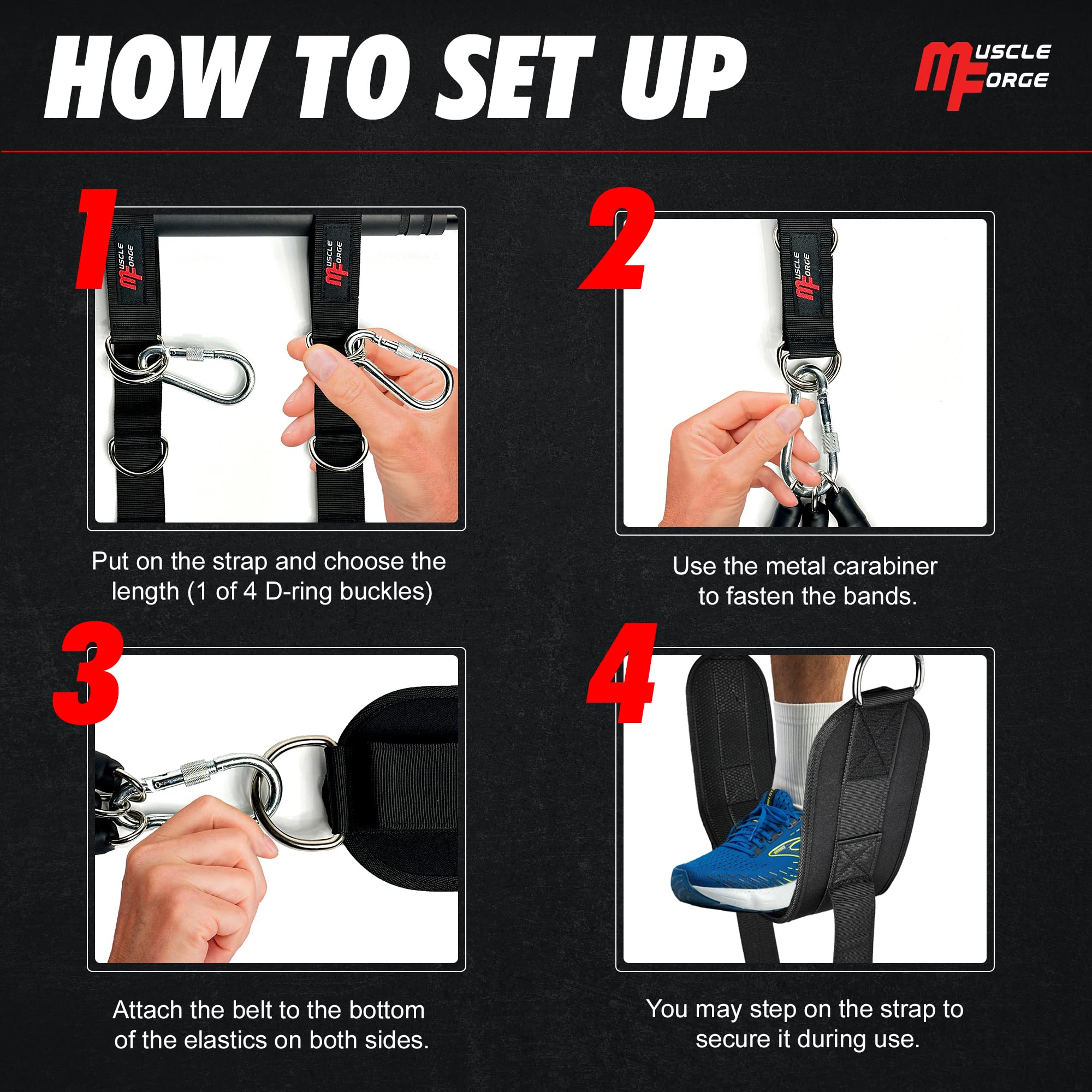 HOW TO SET UP

MUSCLE FORGE

1

MUSCLE FORGE

MUSCLE FORGE

Put on the strap and choose the length (1 of 4 D-ring buckles)

2

MUSCLE FORGE

Use the metal carabiner to fasten the bands.

3

Attach the belt to the bottom of the elastics on both sides.

4

You may step on the strap to secure it during use.