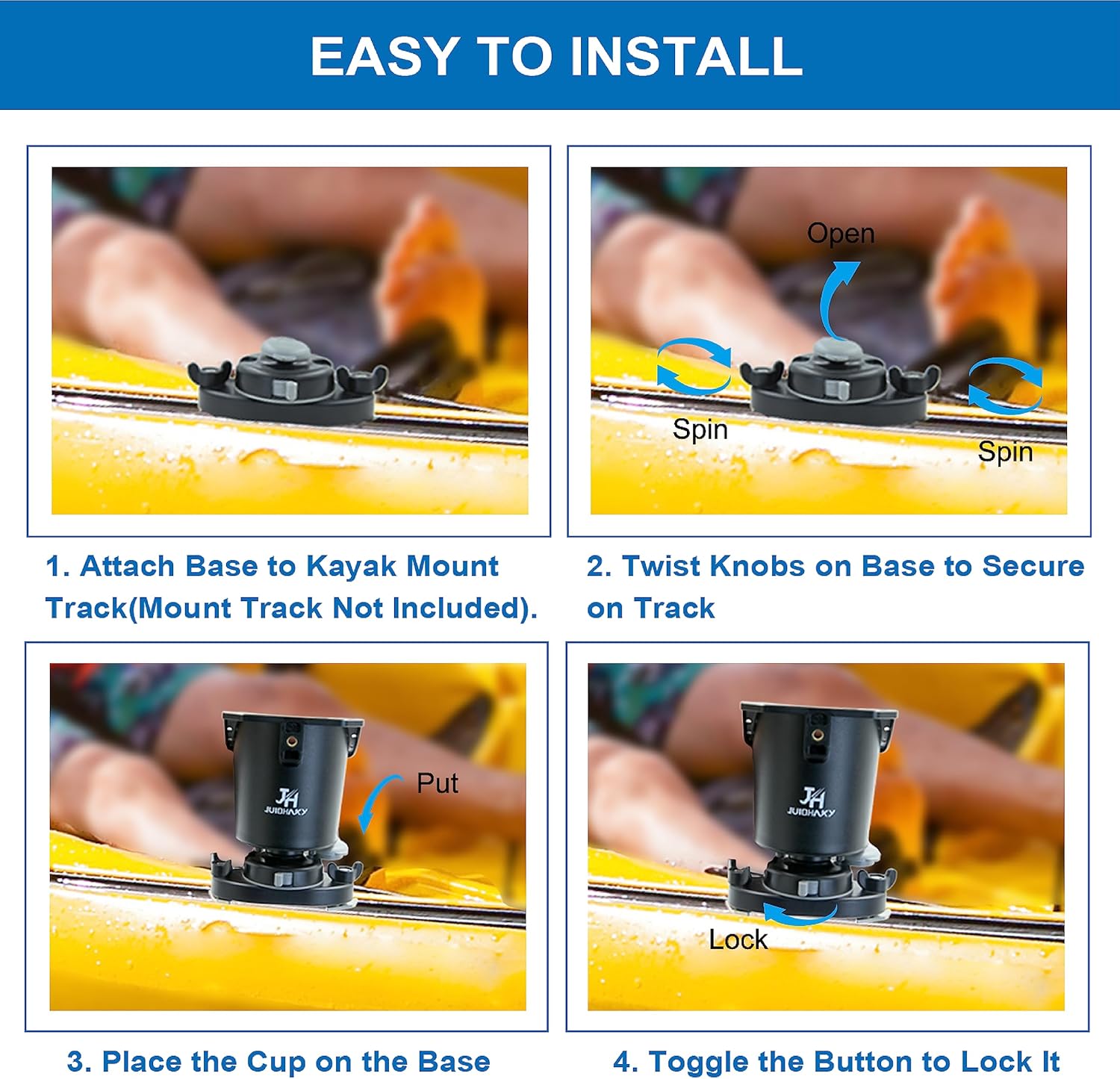 EASY TO INSTALL

1. Attach Base to Kayak Mount Track(Mount Track Not Included).

Open

Spin

Spin

2. Twist Knobs on Base to Secure on Track

JH
JUIOHAXY

Put

3. Place the Cup on the Base

JH
JUIOHAXY

Lock

4. Toggle the Button to Lock It