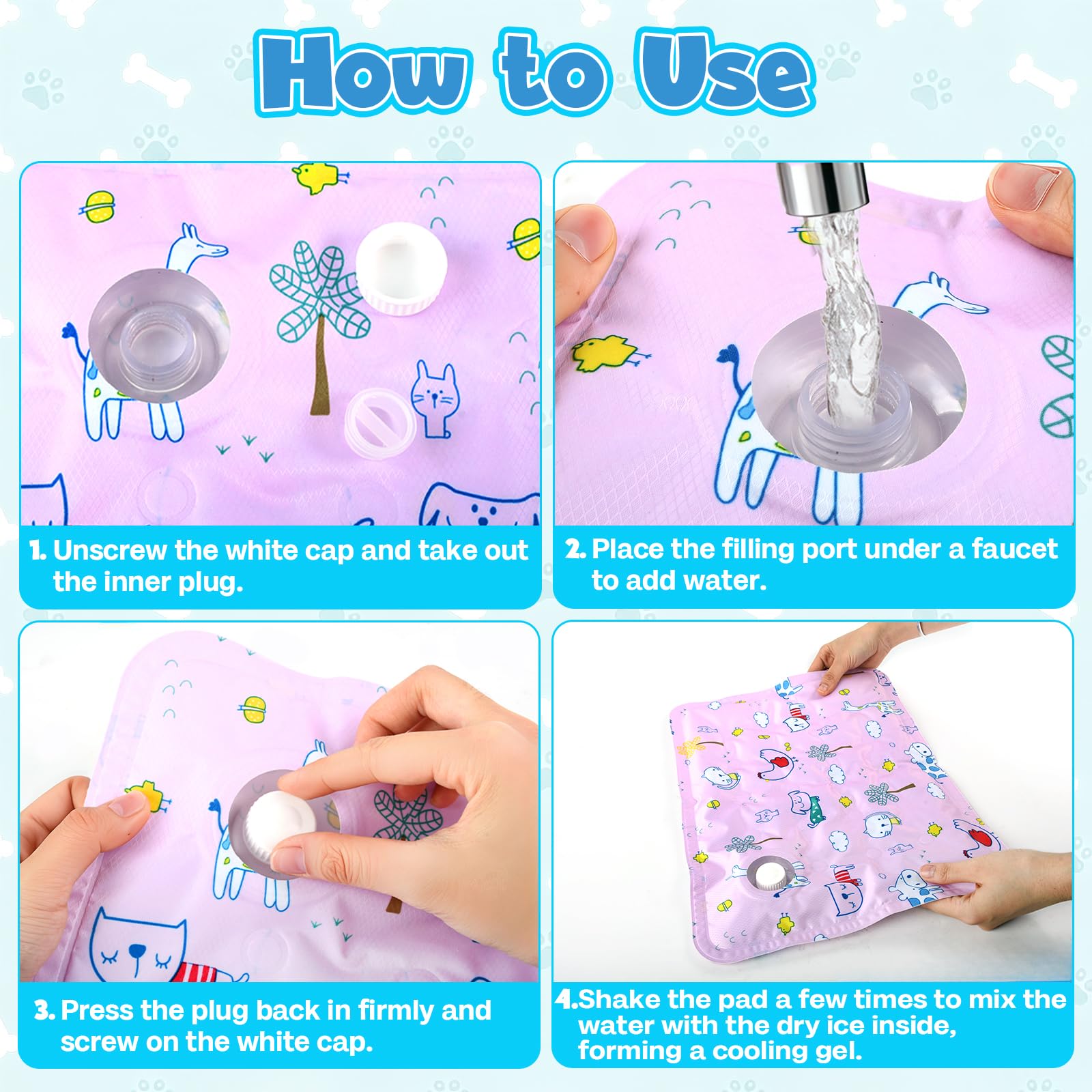 How to Use

1. Unscrew the white cap and take out the inner plug.

2. Place the filling port under a faucet to add water.

3. Press the plug back in firmly and screw on the white cap.

4.Shake the pad a few times to mix the water with the dry ice inside, forming a cooling gel.