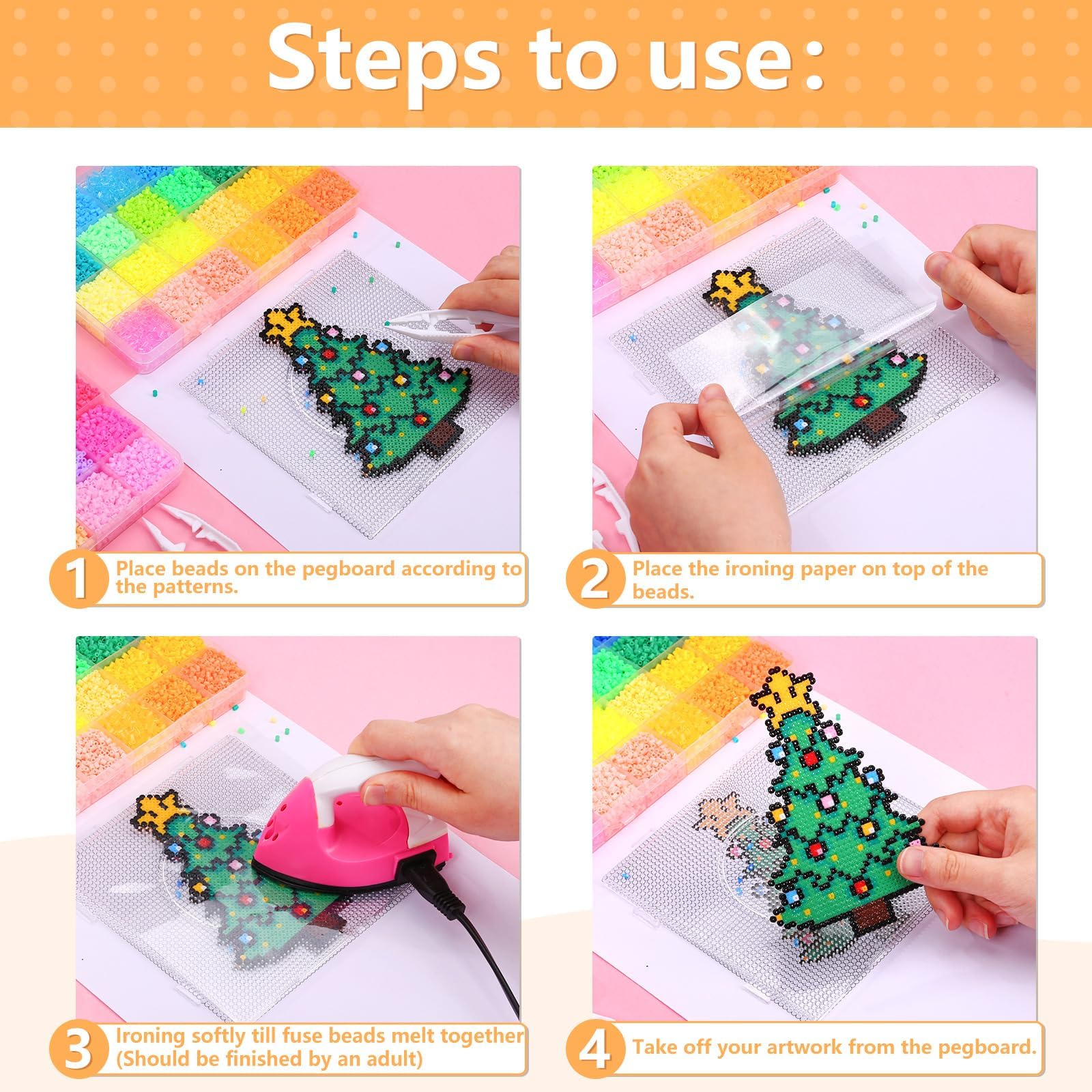 Steps to use:

1 Place beads on the pegboard according to the patterns.

2 Place the ironing paper on top of the beads.

3 Ironing softly till fuse beads melt together (Should be finished by an adult)

4 Take off your artwork from the pegboard.