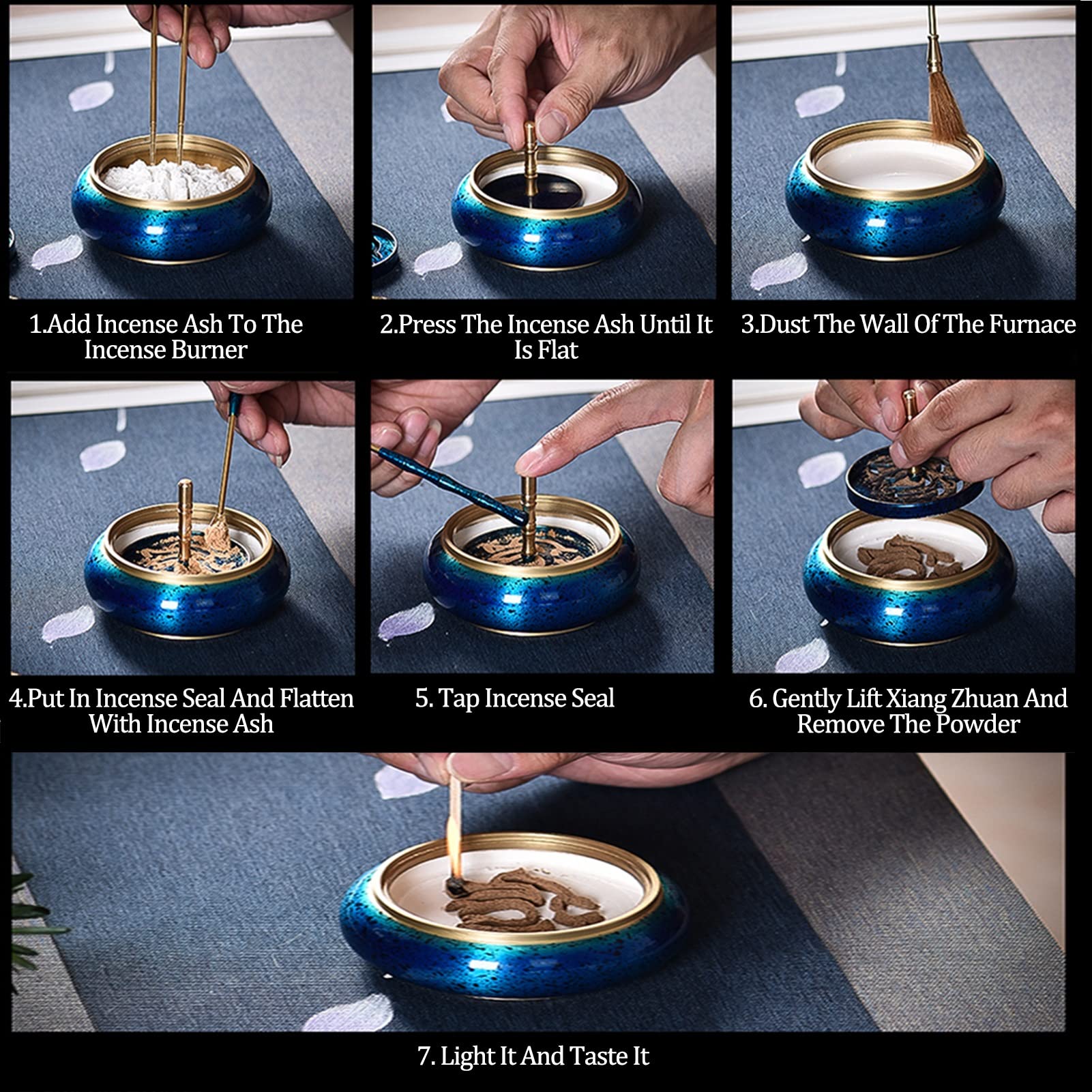 1.Add Incense Ash To The Incense Burner

2.Press The Incense Ash Until It Is Flat

3.Dust The Wall Of The Furnace

4.Put In Incense Seal And Flatten With Incense Ash

5. Tap Incense Seal

6. Gently Lift Xiang Zhuan And Remove The Powder

7. Light It And Taste It