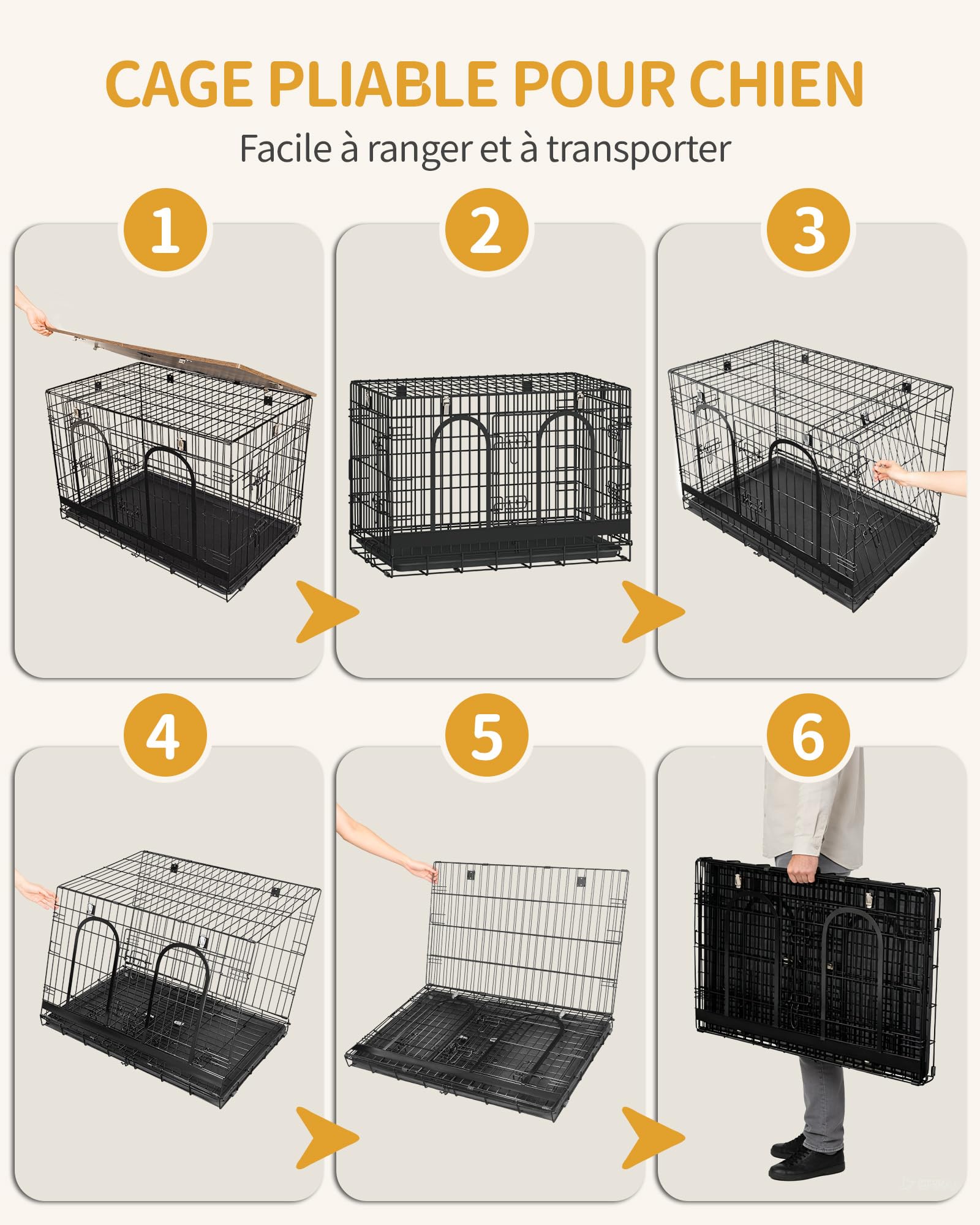 CAGE PLIABLE POUR CHIEN

Facile à ranger et à transporter

1

2

3

4

5

6