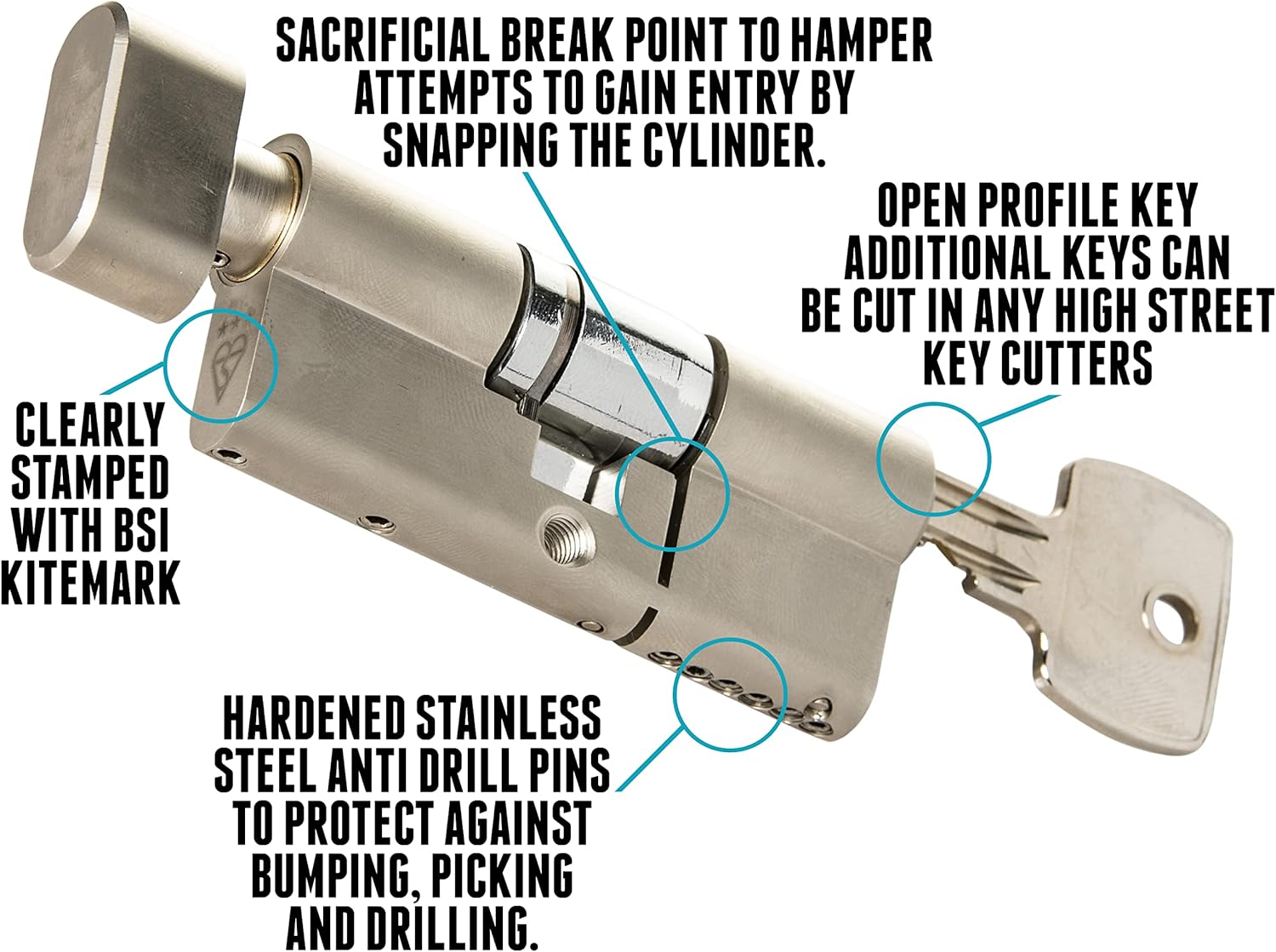 SACRIFICIAL BREAK POINT TO HAMPER ATTEMPTS TO GAIN ENTRY BY SNAPPING THE CYLINDER.

OPEN PROFILE KEY ADDITIONAL KEYS CAN BE CUT IN ANY HIGH STREET KEY CUTTERS

CLEARLY STAMPED WITH BSI KITEMARK

HARDENED STAINLESS STEEL ANTI DRILL PINS TO PROTECT AGAINST BUMPING, PICKING AND DRILLING.