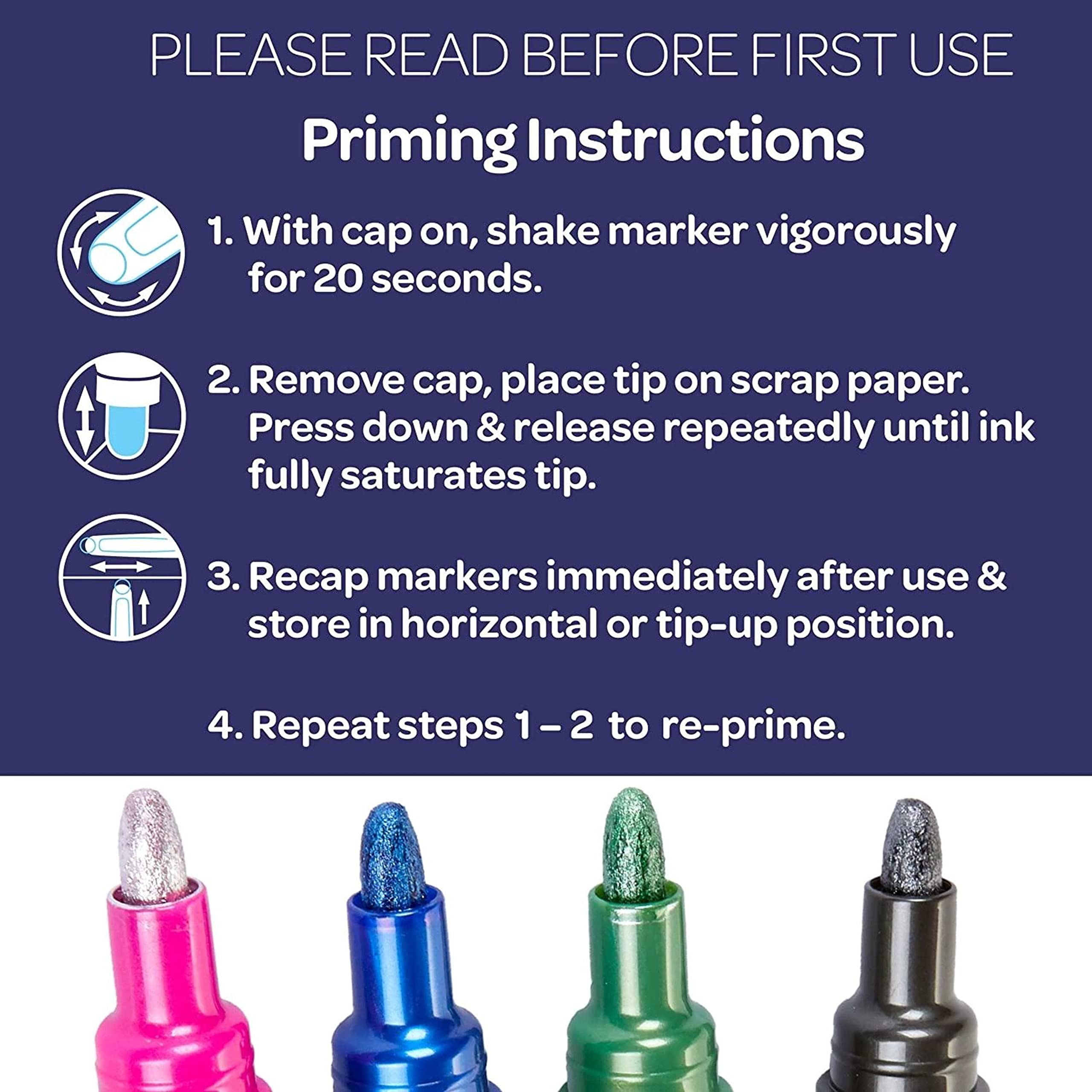 PLEASE READ BEFORE FIRST USE

Priming Instructions

1. With cap on, shake marker vigorously for 20 seconds.

2. Remove cap, place tip on scrap paper. Press down & release repeatedly until ink fully saturates tip.

3. Recap markers immediately after use & store in horizontal or tip-up position.

4. Repeat steps 1 – 2 to re-prime.