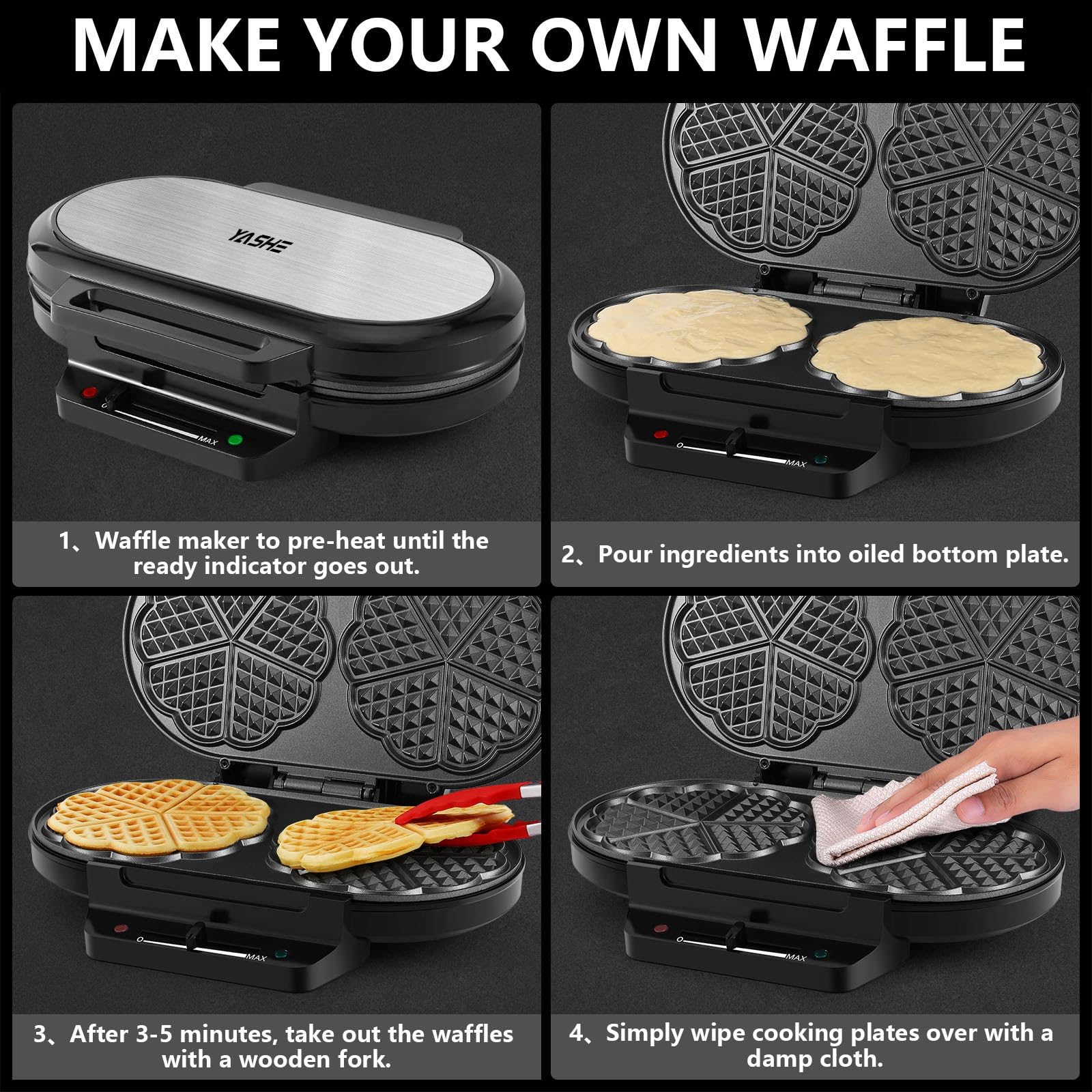 MAKE YOUR OWN WAFFLE

YASHE

0

MAX

1、Waffle maker to pre-heat until the ready indicator goes out.

0

MAX

2、Pour ingredients into oiled bottom plate.

0

MAX

3、After 3-5 minutes, take out the waffles with a wooden fork.

0

MAX

4、Simply wipe cooking plates over with a damp cloth.