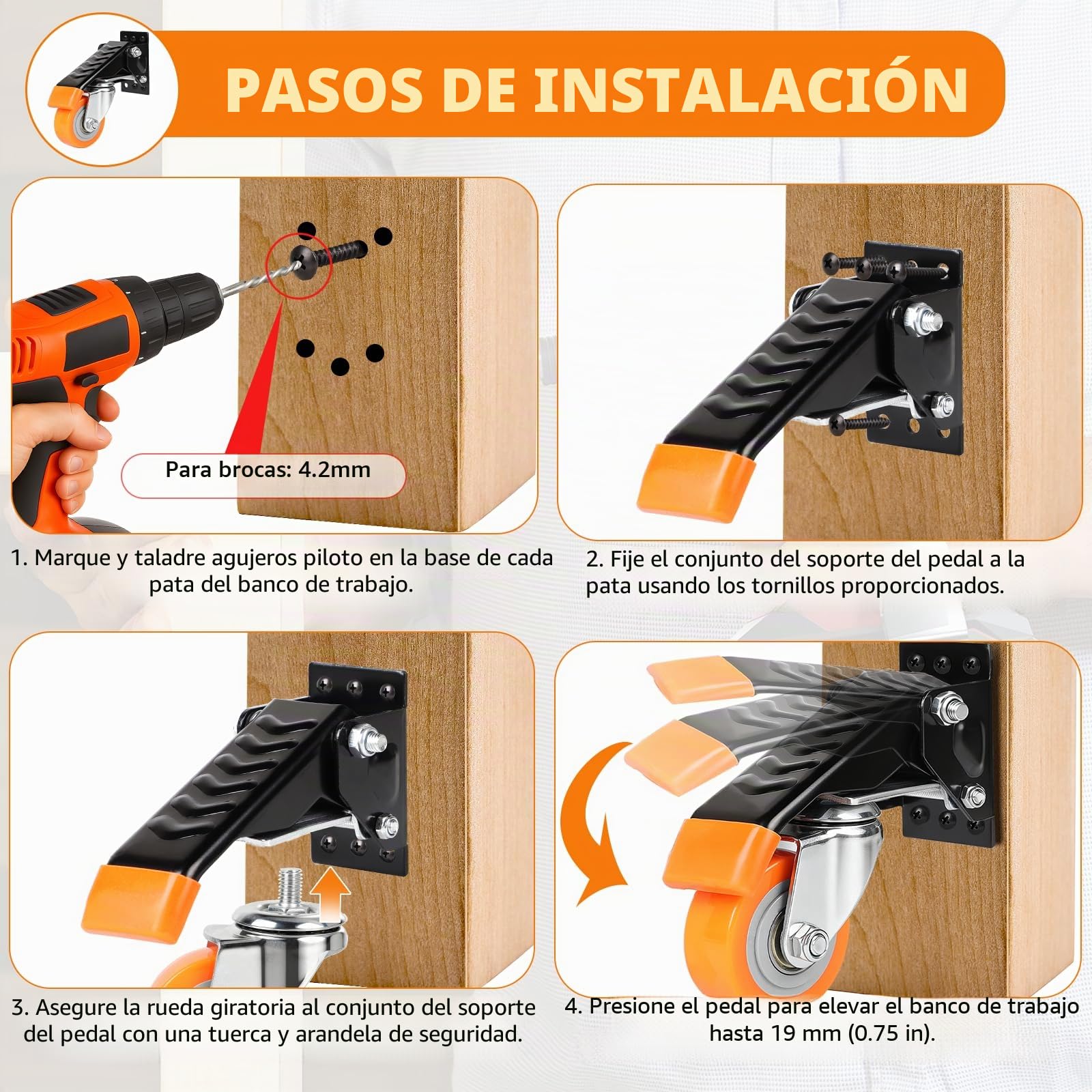 PASOS DE INSTALACIÓN

Para brocas: 4.2mm

1. Marque y taladre agujeros piloto en la base de cada pata del banco de trabajo.

2. Fije el conjunto del soporte del pedal a la pata usando los tornillos proporcionados.

3. Asegure la rueda giratoria al conjunto del soporte del pedal con una tuerca y arandela de seguridad.

4. Presione el pedal para elevar el banco de trabajo hasta 19 mm (0.75 in).