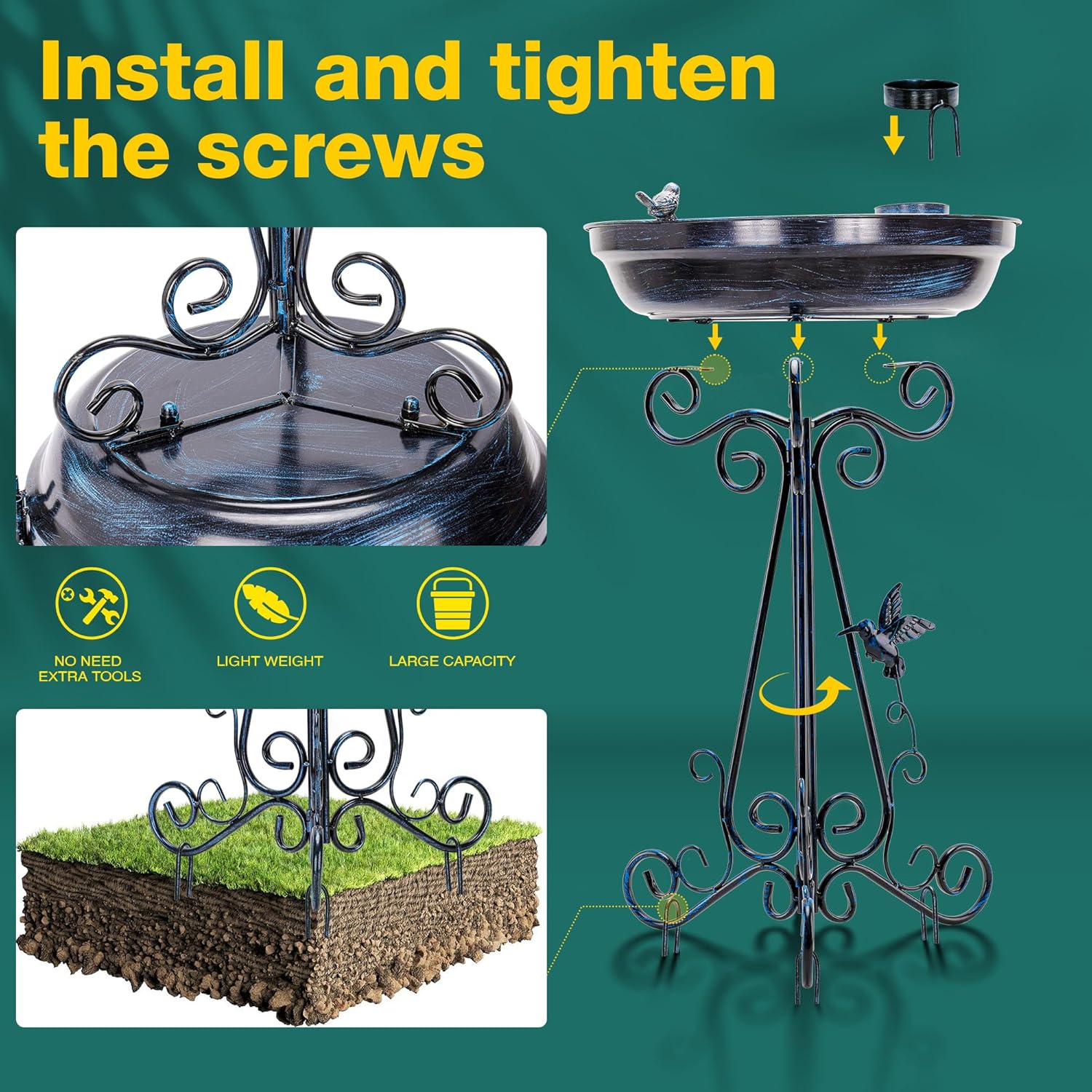 Install and tighten the screws

NO NEED EXTRA TOOLS

LIGHT WEIGHT

LARGE CAPACITY