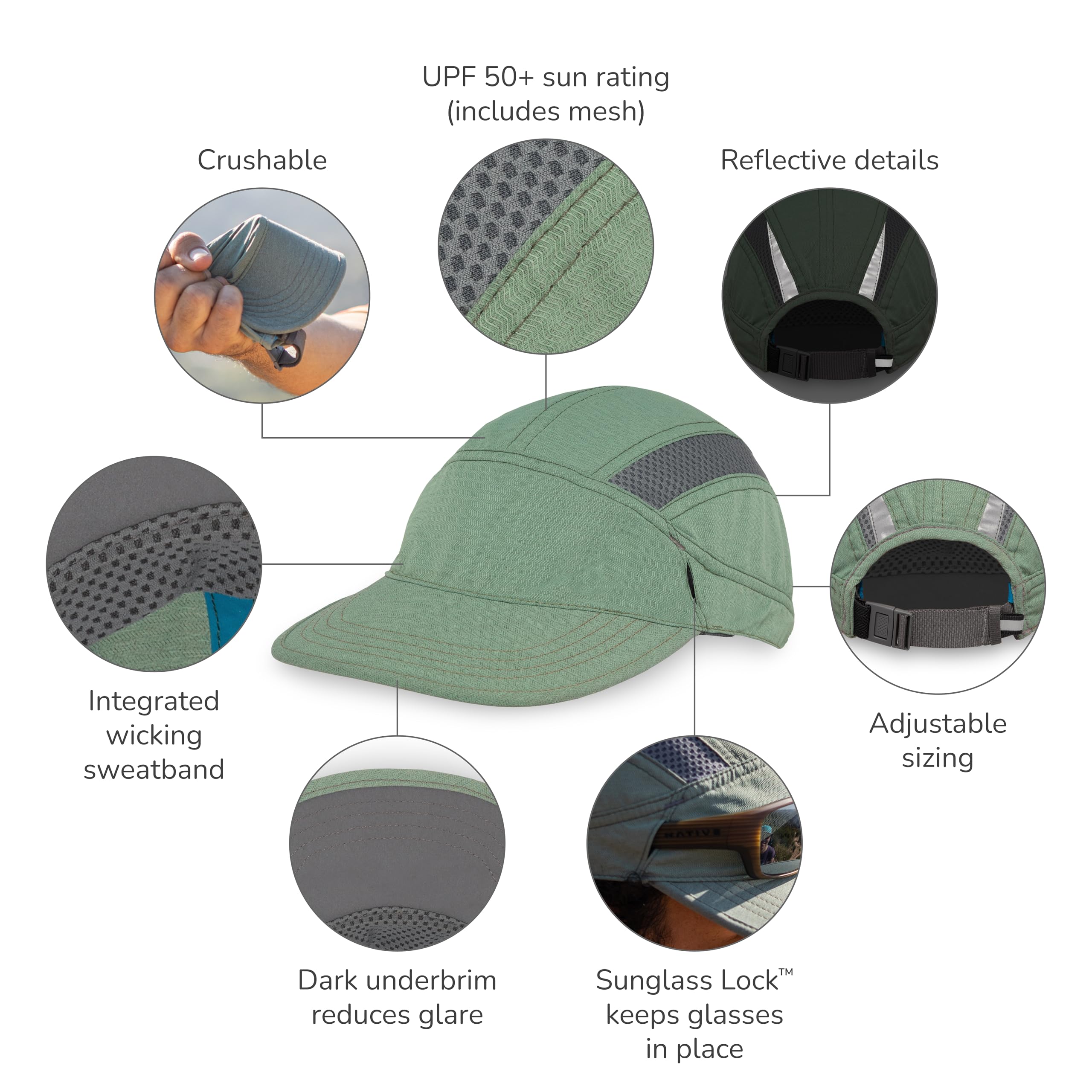 UPF 50+ sun rating (includes mesh)

Crushable

Reflective details

Integrated wicking sweatband

Adjustable sizing

NATIVE

Dark underbrim reduces glare

Sunglass Lock™ keeps glasses in place