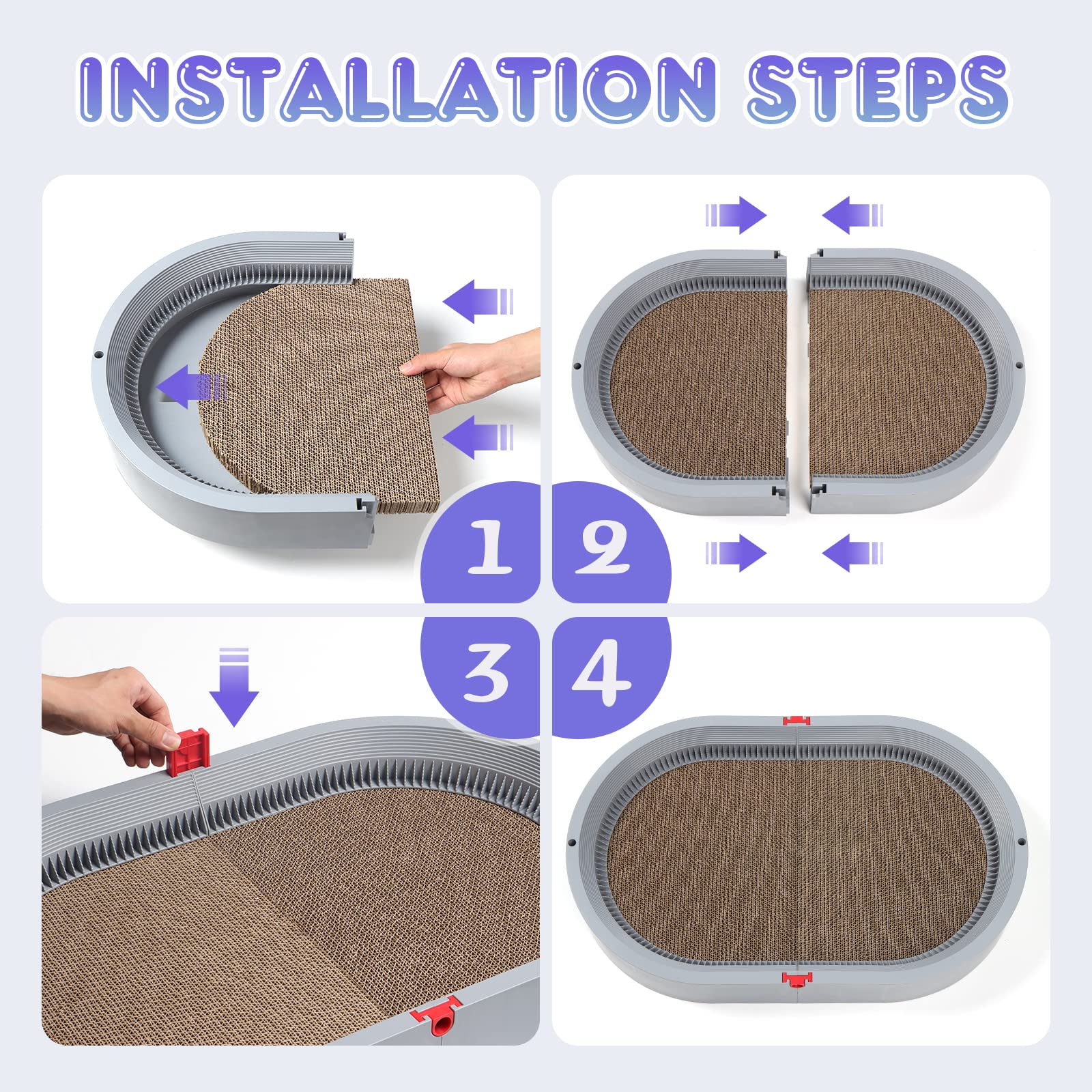 INSTALLATION STEPS

1

2

3

4