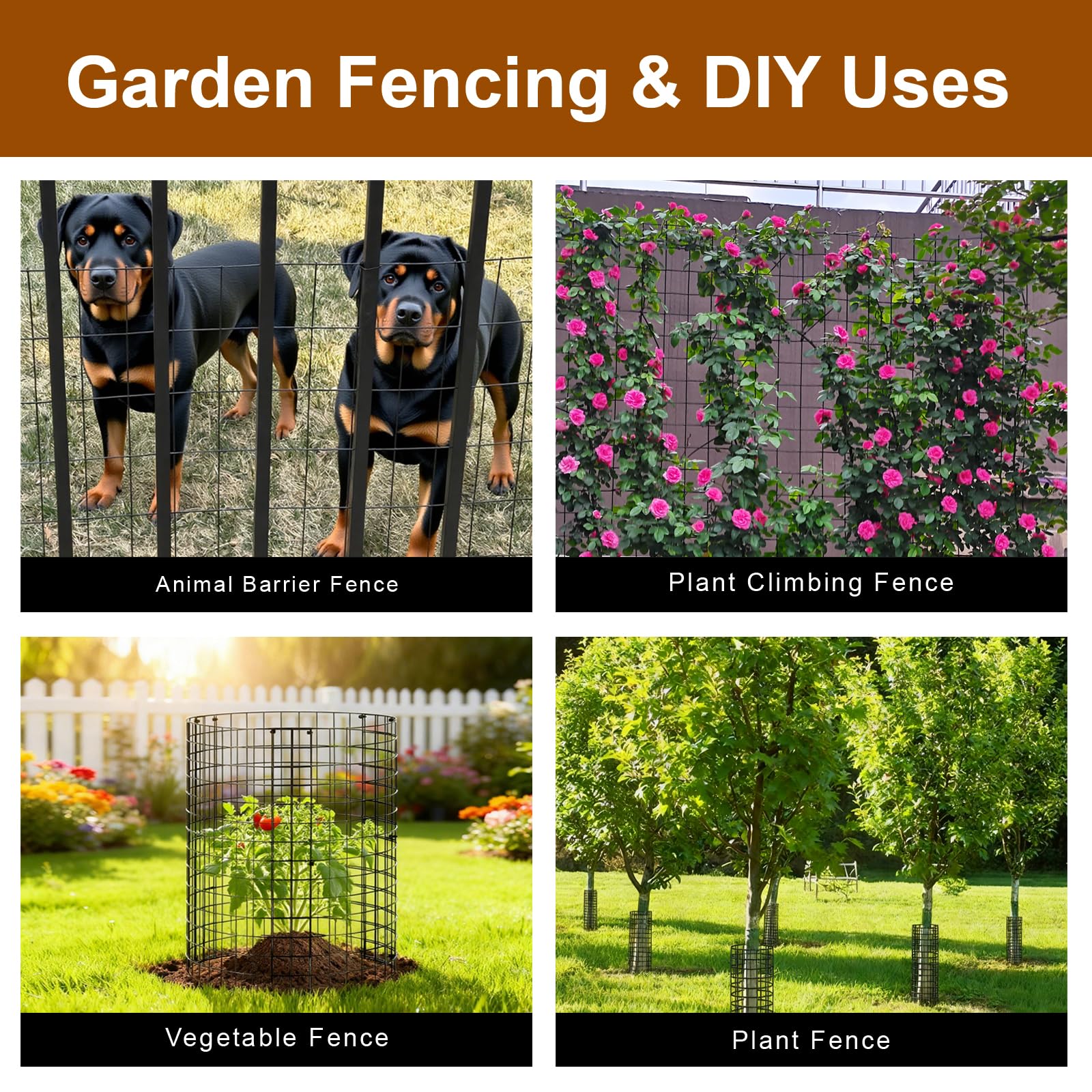 Garden Fencing & DIY Uses

Animal Barrier Fence

Plant Climbing Fence

Vegetable Fence

Plant Fence