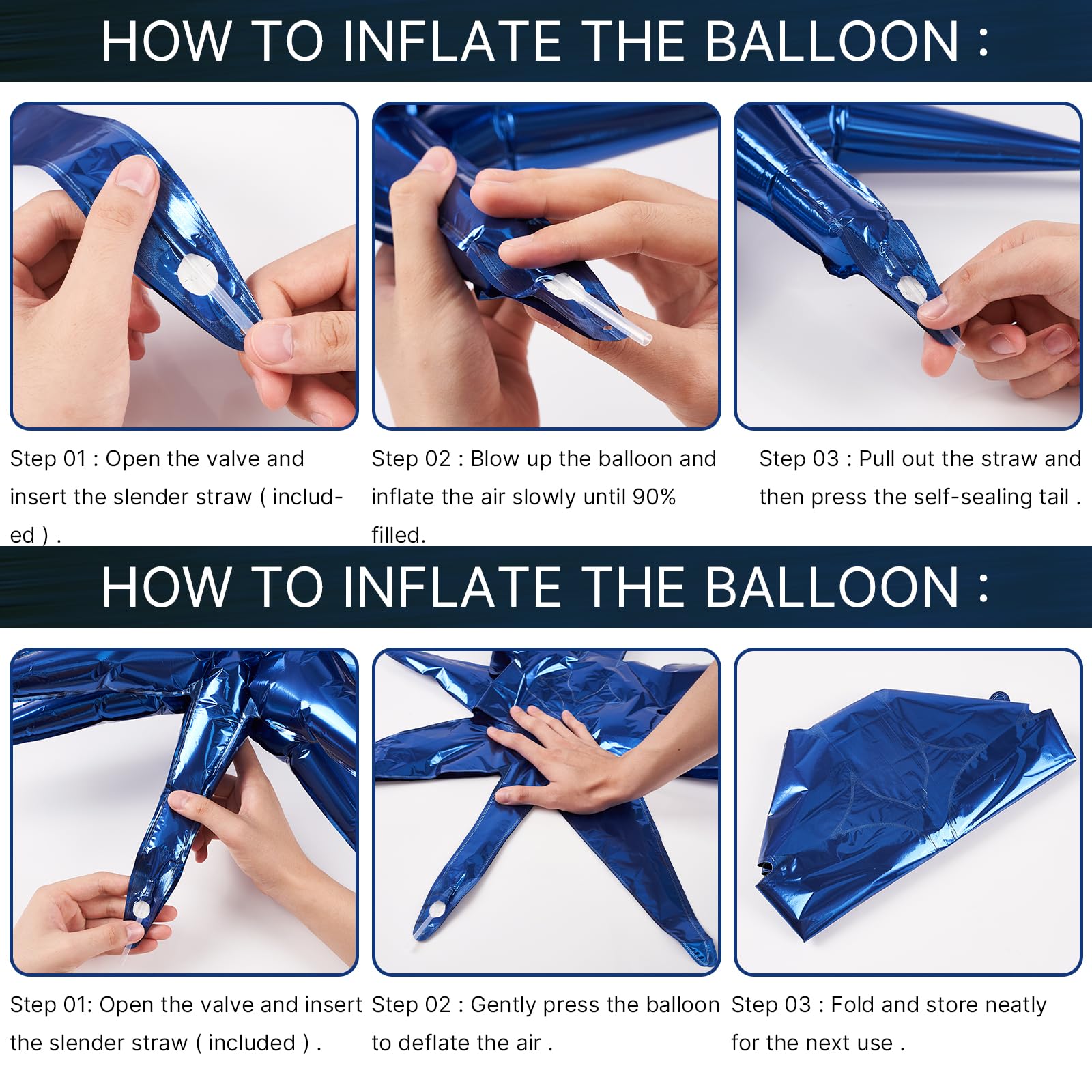 HOW TO INFLATE THE BALLOON :

Step 01 : Open the valve and insert the slender straw ( included ) .

Step 02 : Blow up the balloon and inflate the air slowly until 90% filled.

Step 03 : Pull out the straw and then press the self-sealing tail .

HOW TO INFLATE THE BALLOON :

Step 01: Open the valve and insert the slender straw ( included ) .

Step 02 : Gently press the balloon to deflate the air .

Step 03 : Fold and store neatly for the next use .