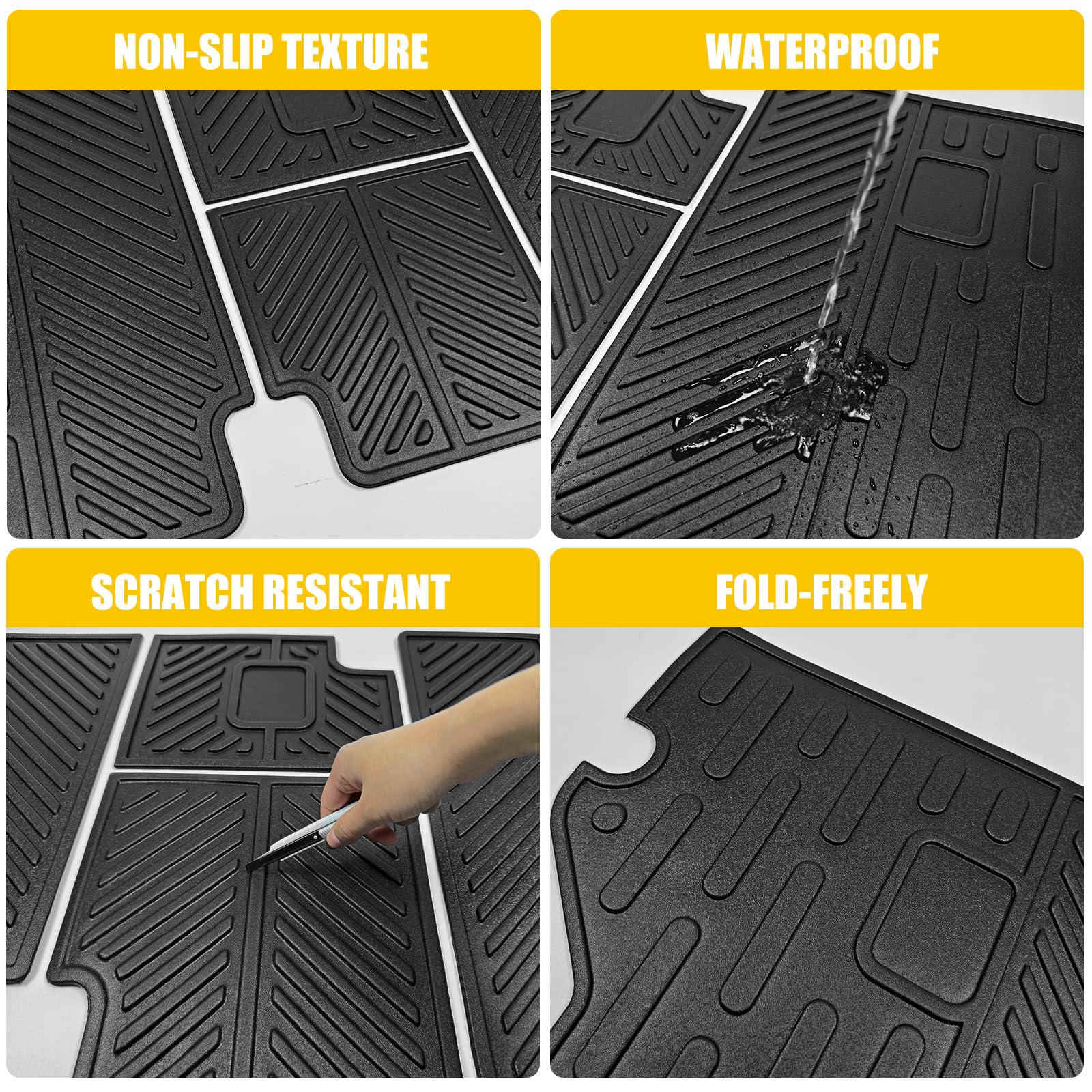 NON-SLIP TEXTURE

WATERPROOF

SCRATCH RESISTANT

FOLD-FREELY