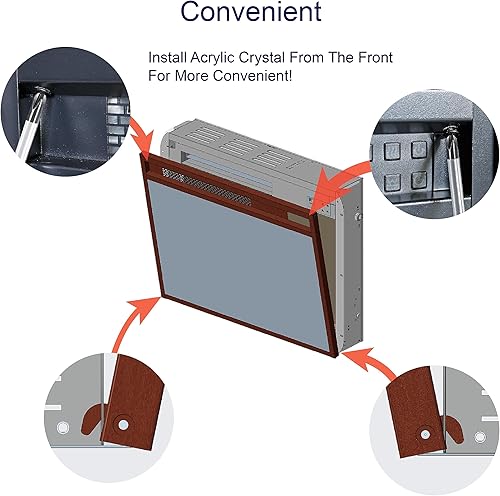 Convenient

Install Acrylic Crystal From The Front For More Convenient!