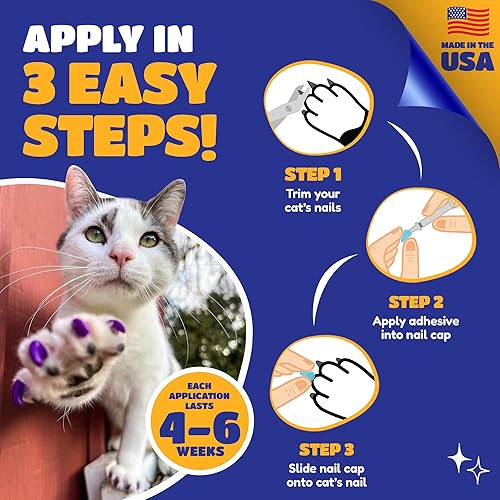 APPLY IN 3 EASY STEPS!

MADE IN THE USA

STEP 1
Trim your cat's nails

STEP 2
Apply adhesive into nail cap

STEP 3
Slide nail cap onto cat's nail

EACH APPLICATION LASTS 4-6 WEEKS