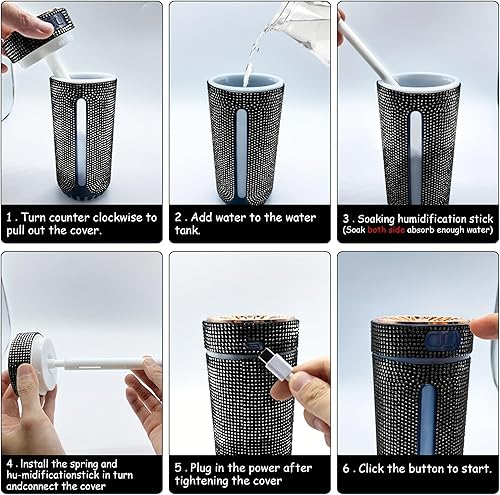 1 . Turn counter clockwise to pull out the cover.

2 . Add water to the water tank.

3 . Soaking humidification stick
(Soak both side absorb enough water)

4 . Install the spring and hu-midificationstick in turn andconnect the cover

5 . Plug in the power after tightening the cover

6 . Click the button to start.