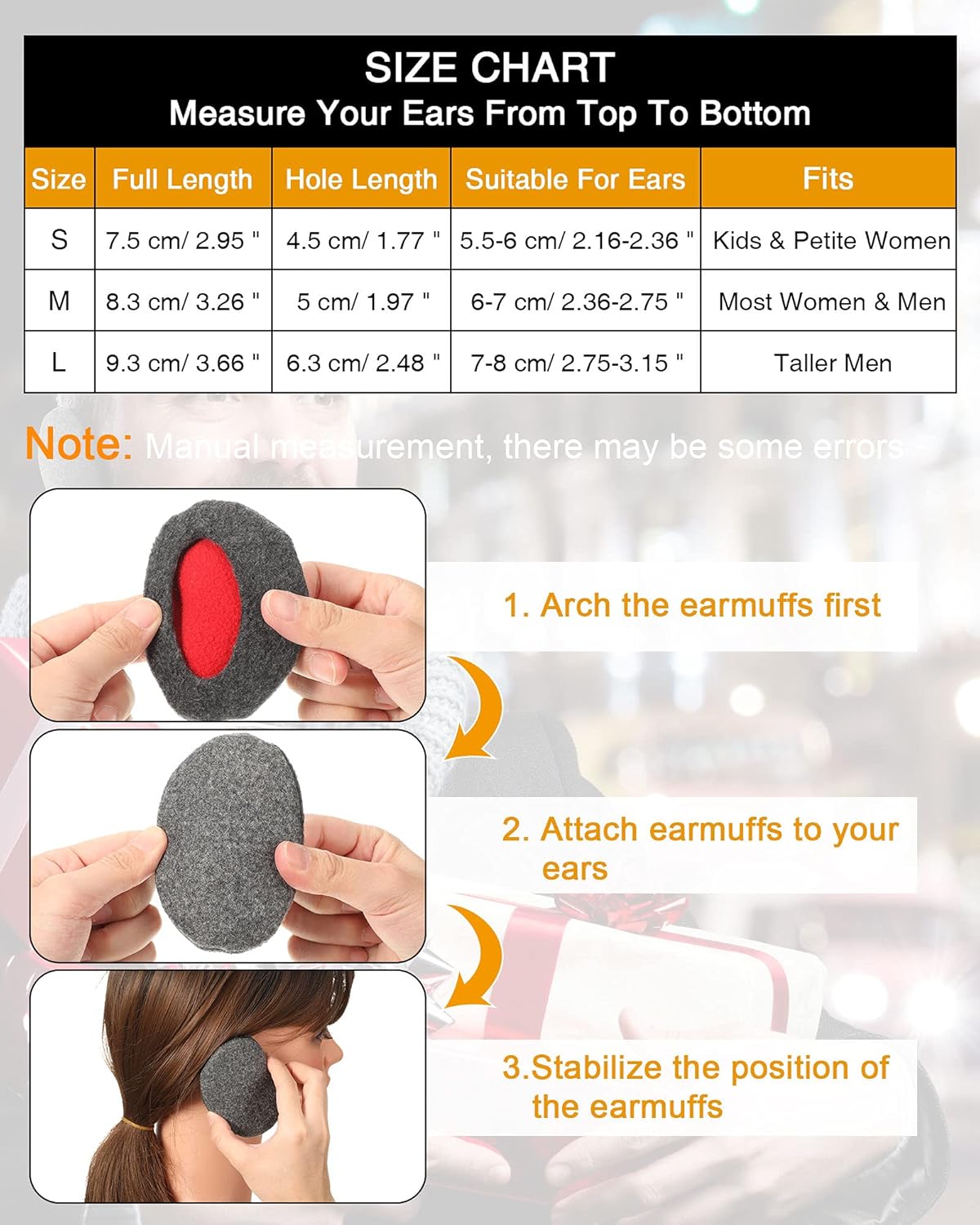 SIZE CHART
Measure Your Ears From Top To Bottom

| Size | Full Length | Hole Length | Suitable For Ears | Fits |
|---|---|---|---|---|
| S | 7.5 cm/ 2.95 " | 4.5 cm/ 1.77 " | 5.5-6 cm/ 2.16-2.36 " | Kids & Petite Women |
| M | 8.3 cm/ 3.26 " | 5 cm/ 1.97 " | 6-7 cm/ 2.36-2.75 " | Most Women & Men |
| L | 9.3 cm/ 3.66 " | 6.3 cm/ 2.48 " | 7-8 cm/ 2.75-3.15 " | Taller Men |

Note: Manual measurement, there may be some errors

1. Arch the earmuffs first

2. Attach earmuffs to your ears

3.Stabilize the position of the earmuffs