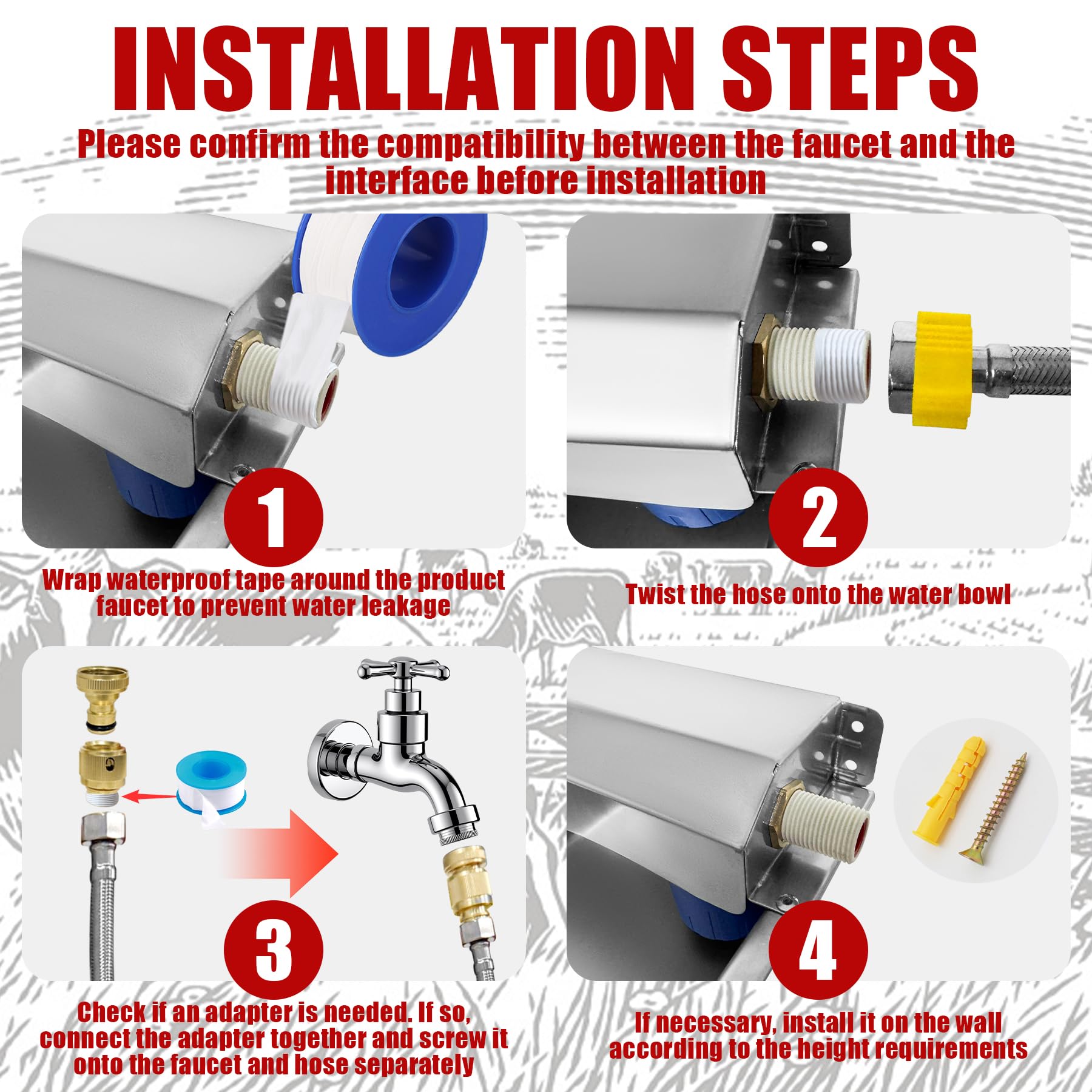 INSTALLATION STEPS

Please confirm the compatibility between the faucet and the interface before installation

1

Wrap waterproof tape around the product faucet to prevent water leakage

2

Twist the hose onto the water bowl

3

Check if an adapter is needed. If so, connect the adapter together and screw it onto the faucet and hose separately

4

If necessary, install it on the wall according to the height requirements